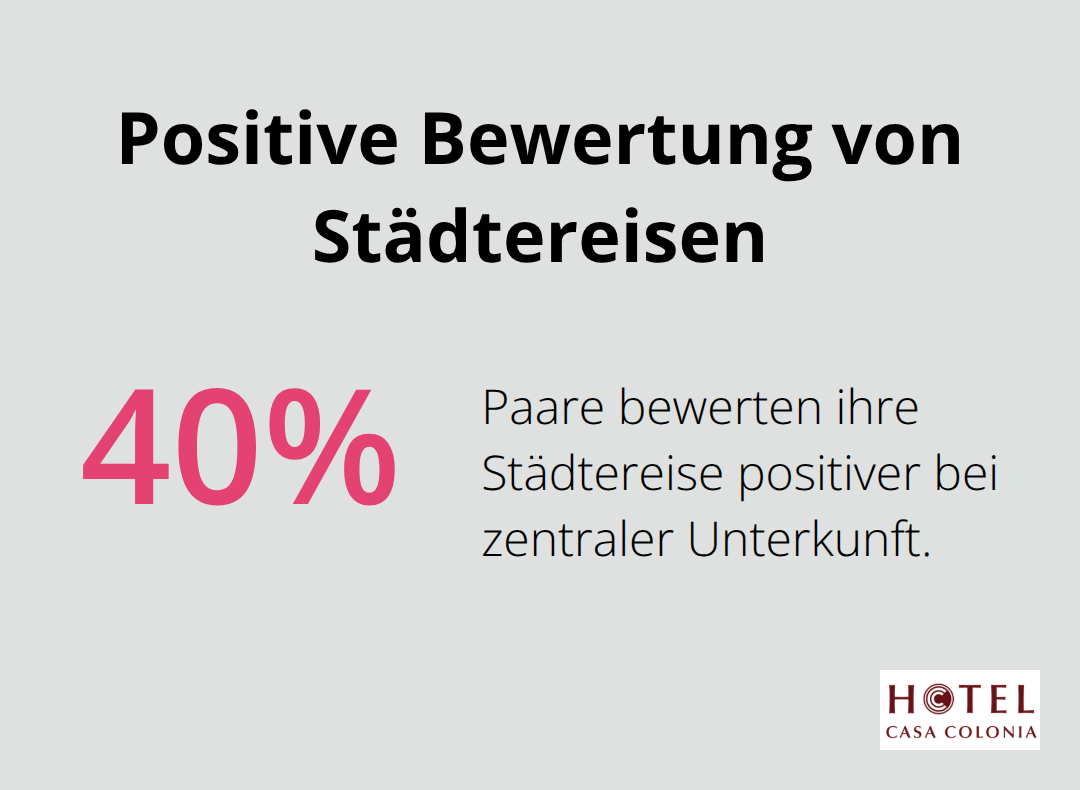 Positive Bewertung von Städtereisen

40%

Paare bewerten ihre Städtereise positiver bei zentraler Unterkunft.

HOTEL
CASA COLONIA