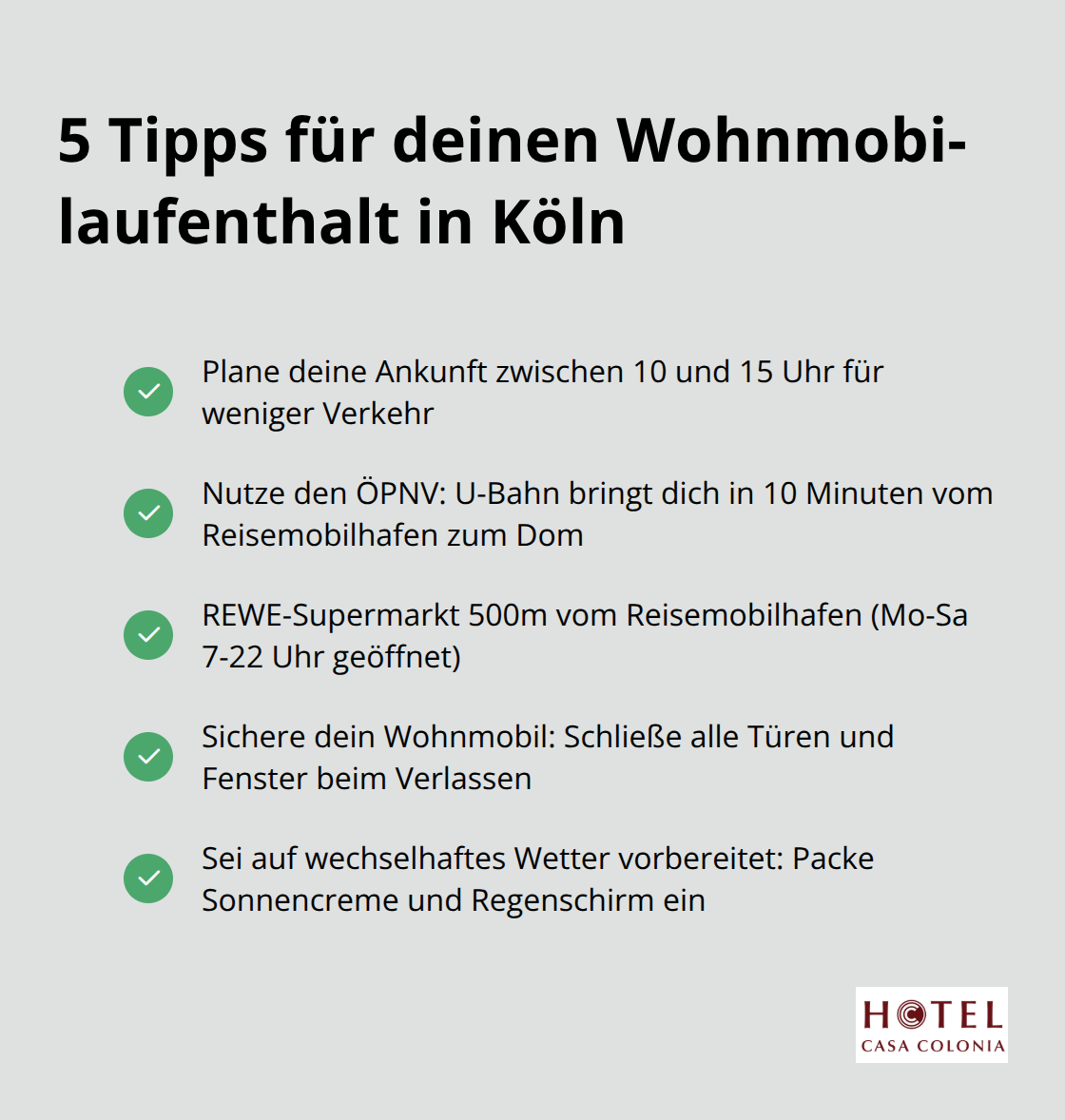 5 Tipps für deinen Wohnmobilaufenthalt in Köln

Plane deine Ankunft zwischen 10 und 15 Uhr für weniger Verkehr

Nutze den ÖPNV: U-Bahn bringt dich in 10 Minuten vom Reisemobilhafen zum Dom

REWE-Supermarkt 500m vom Reisemobilhafen (Mo-Sa 7-22 Uhr geöffnet)

Sichere dein Wohnmobil: Schließe alle Türen und Fenster beim Verlassen

Sei auf wechselhaftes Wetter vorbereitet: Packe Sonnencreme und Regenschirm ein

HOTEL
CASA COLONIA