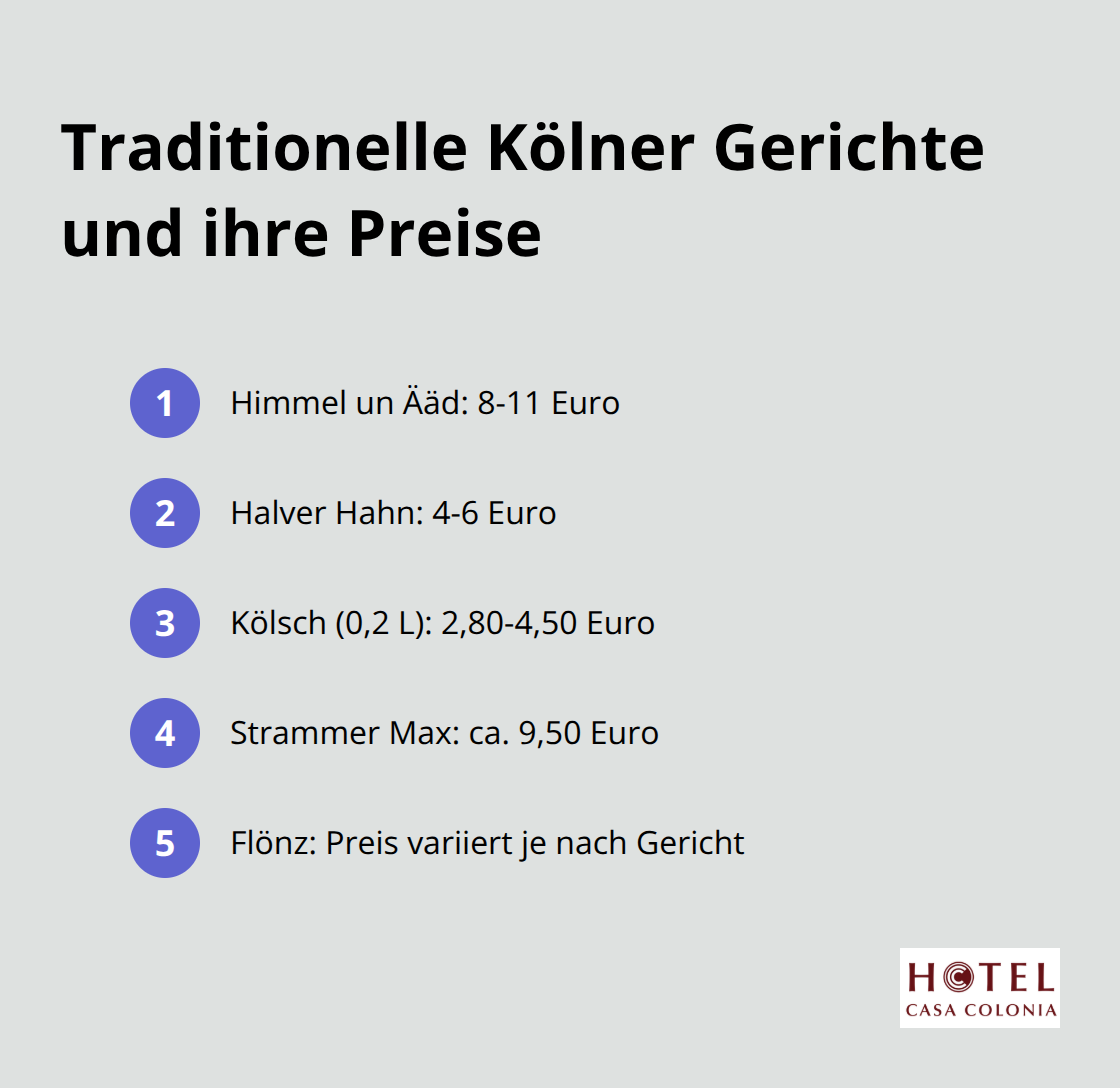 Traditionelle Kölner Gerichte und ihre Preise

1 Himmel un Ääd: 8-11 Euro

2 Halver Hahn: 4-6 Euro

3 Kölsch (0,2 L): 2,80-4,50 Euro

4 Strammer Max: ca. 9,50 Euro

5 Flönz: Preis variiert je nach Gericht

HOTEL
CASA COLONIA