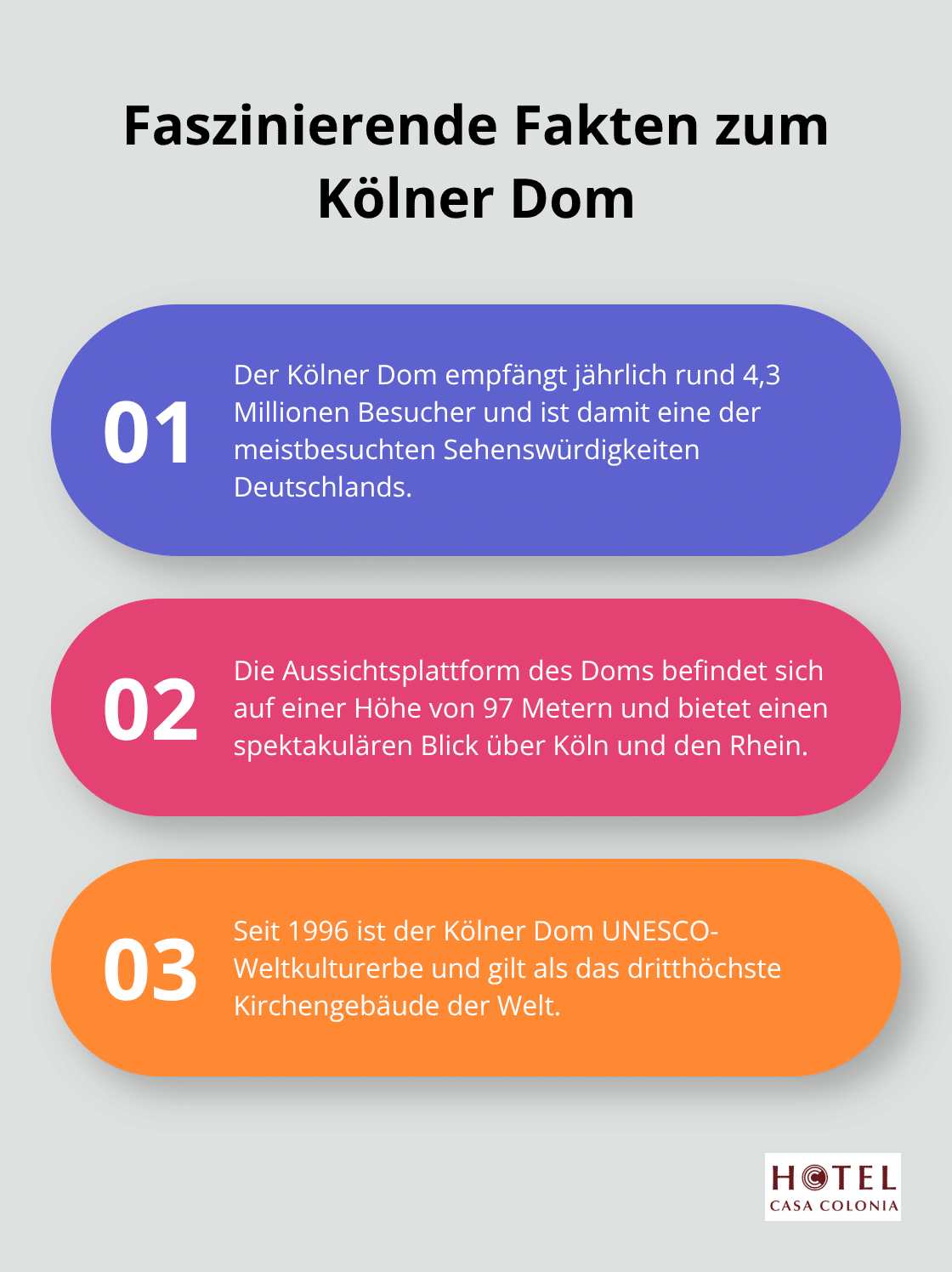 Faszinierende Fakten zum Kölner Dom

01

Der Kölner Dom empfängt jährlich rund 4,3 Millionen Besucher und ist damit eine der meistbesuchten Sehenswürdigkeiten Deutschlands.

02

Die Aussichtsplattform des Doms befindet sich auf einer Höhe von 97 Metern und bietet einen spektakulären Blick über Köln und den Rhein.

03

Seit 1996 ist der Kölner Dom UNESCO-Weltkulturerbe und gilt als das dritthöchste Kirchengebäude der Welt.

HOTEL
CASA COLONIA