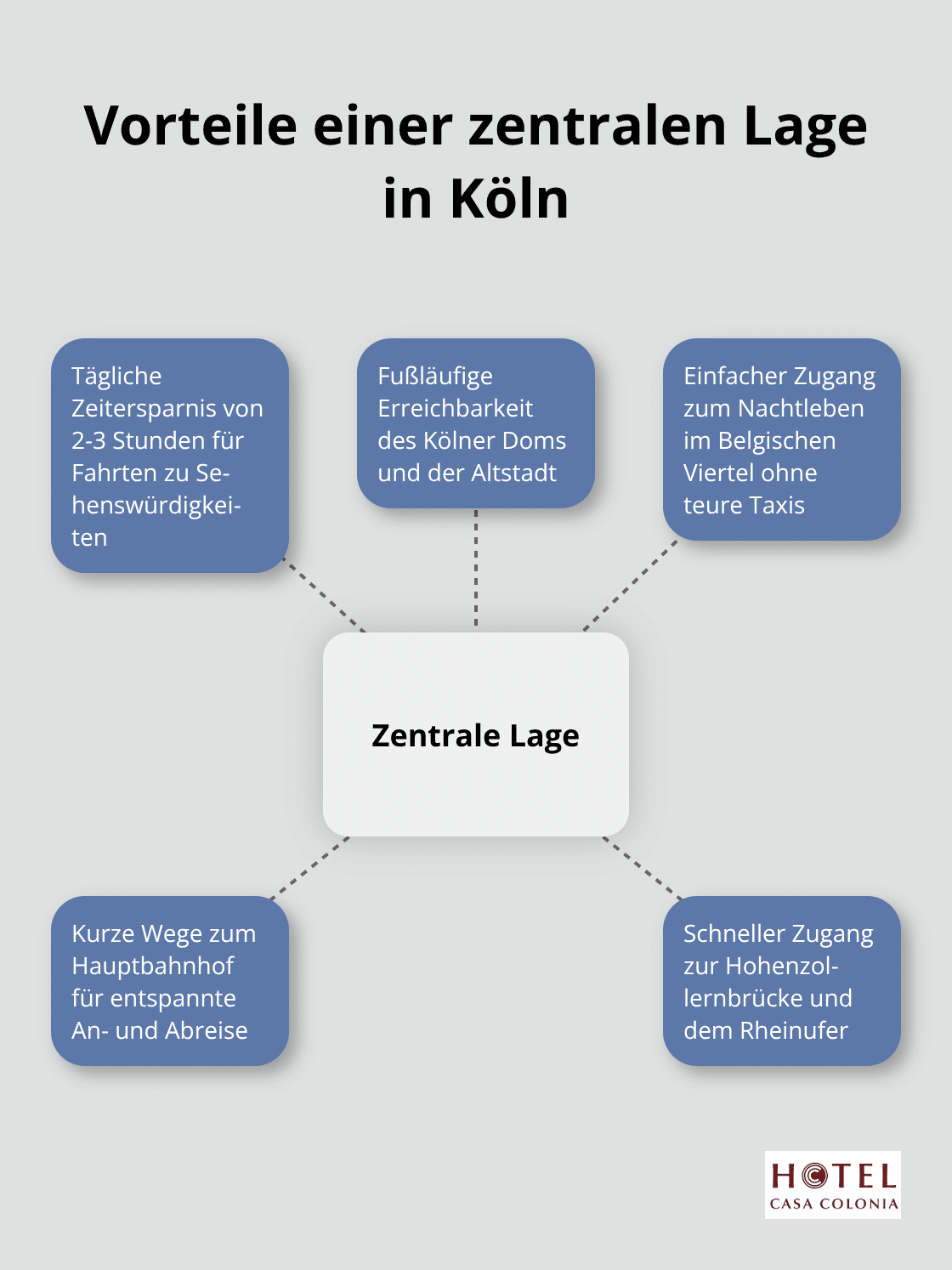 Vorteile einer zentralen Lage in Köln

Tägliche Zeitersparnis von 2-3 Stunden für Fahrten zu Sehenswürdigkeiten

Fußläufige Erreichbarkeit des Kölner Doms und der Altstadt

Einfacher Zugang zum Nachtleben im Belgischen Viertel ohne teure Taxis

Zentrale Lage

Kurze Wege zum Hauptbahnhof für entspannte An- und Abreise

Schneller Zugang zur Hohenzollernbrücke und dem Rheinufer

HOTEL
CASA COLONIA