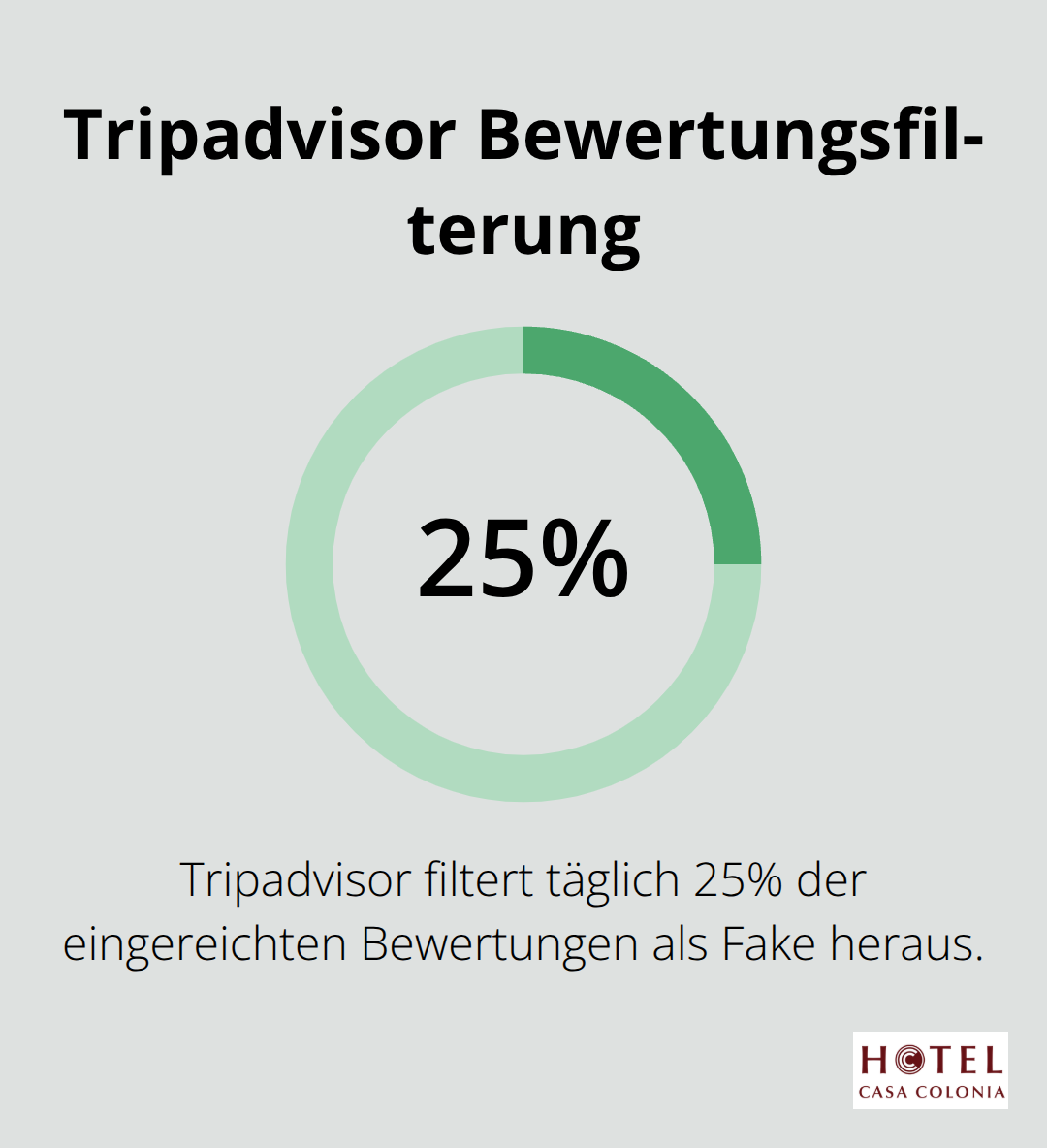 Tripadvisor Bewertungsfilterung

25%

Tripadvisor filtert täglich 25% der eingereichten Bewertungen als Fake heraus.

HOTEL
CASA COLONIA