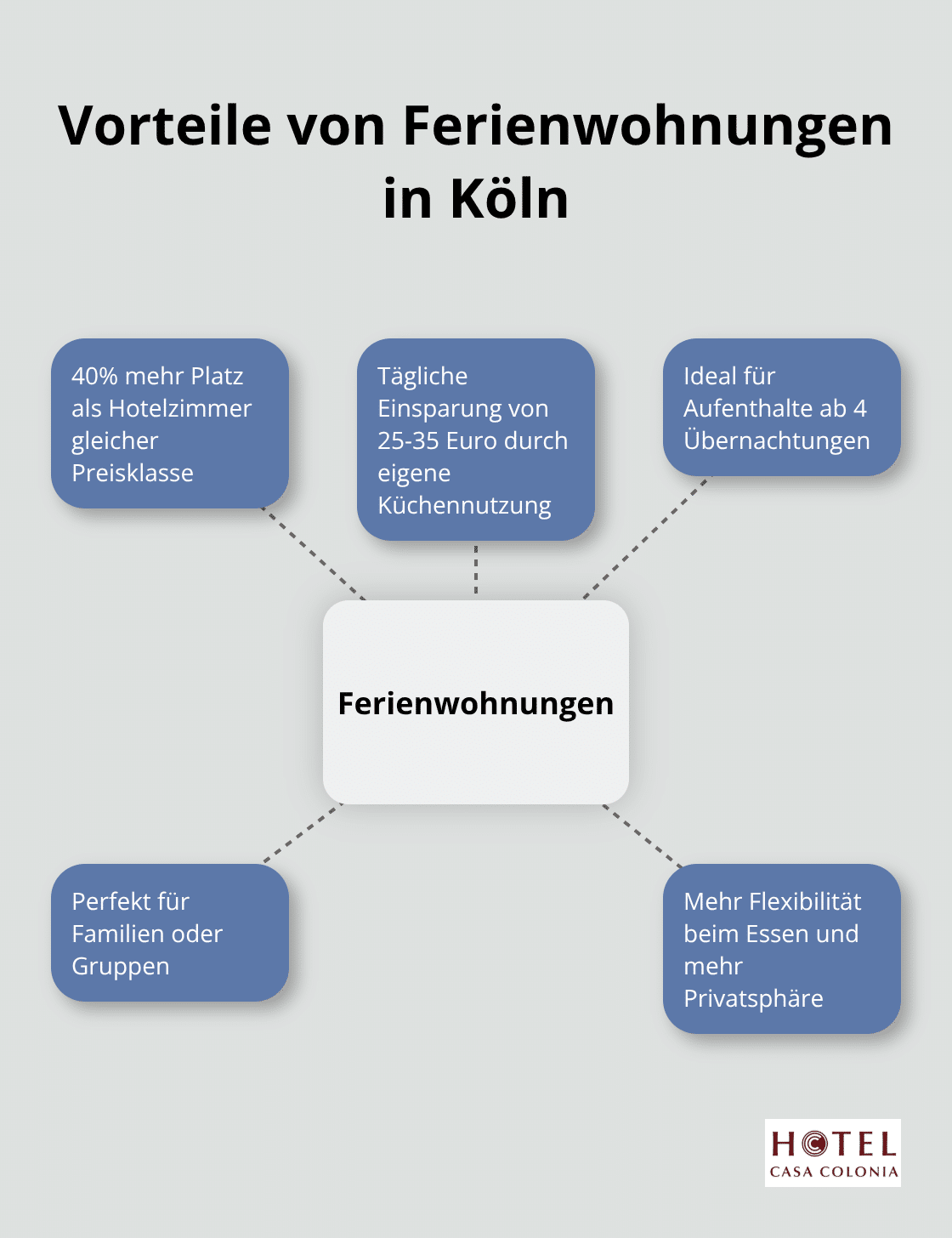 Vorteile von Ferienwohnungen in Köln

40% mehr Platz als Hotelzimmer gleicher Preisklasse

Tägliche Einsparung von 25-35 Euro durch eigene Küchennutzung

Ideal für Aufenthalte ab 4 Übernachtungen

Ferienwohnungen

Perfekt für Familien oder Gruppen

Mehr Flexibilität beim Essen und mehr Privatsphäre

HOTEL
CASA COLONIA