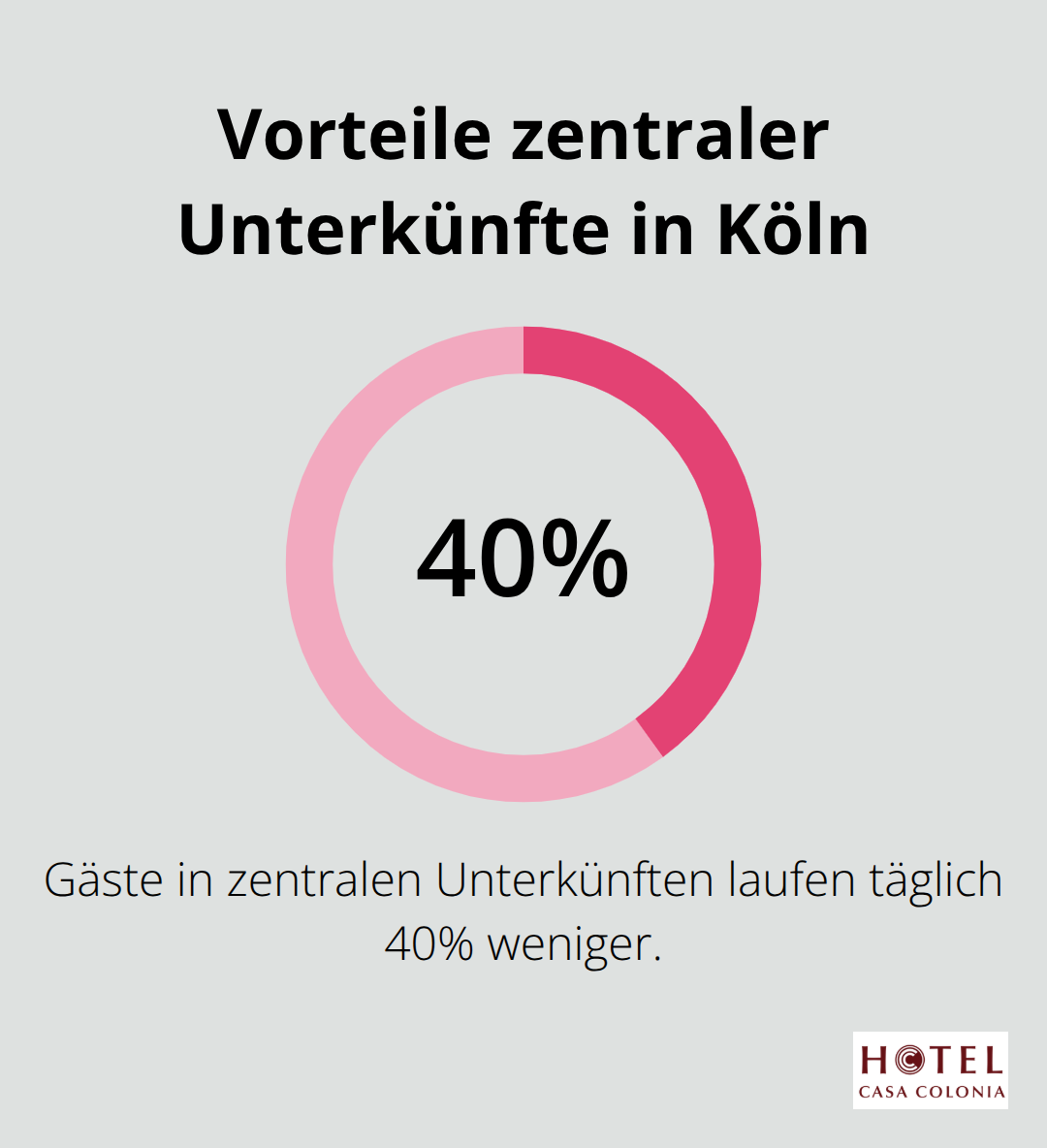 Vorteile zentraler Unterkünfte in Köln

40%

Gäste in zentralen Unterkünften laufen täglich 40% weniger.

HOTEL
CASA COLONIA