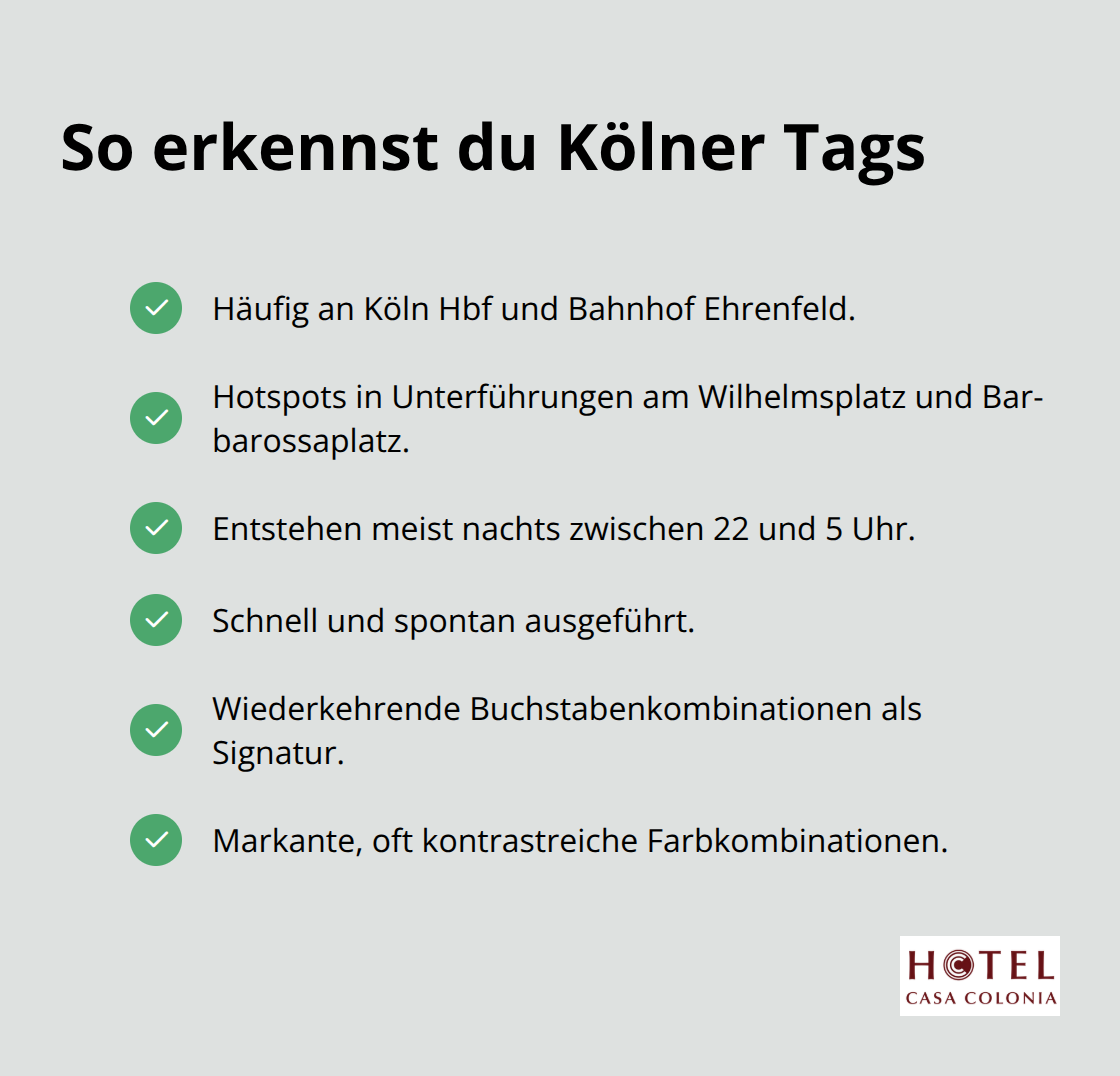 So erkennst du Kölner Tags

Häufig an Köln Hbf und Bahnhof Ehrenfeld.

Hotspots in Unterführungen am Wilhelmsplatz und Barbarossaplatz.

Entstehen meist nachts zwischen 22 und 5 Uhr.

Schnell und spontan ausgeführt.

Wiederkehrende Buchstabenkombinationen als Signatur.

Markante, oft kontrastreiche Farbkombinationen.

HOTEL
CASA COLONIA