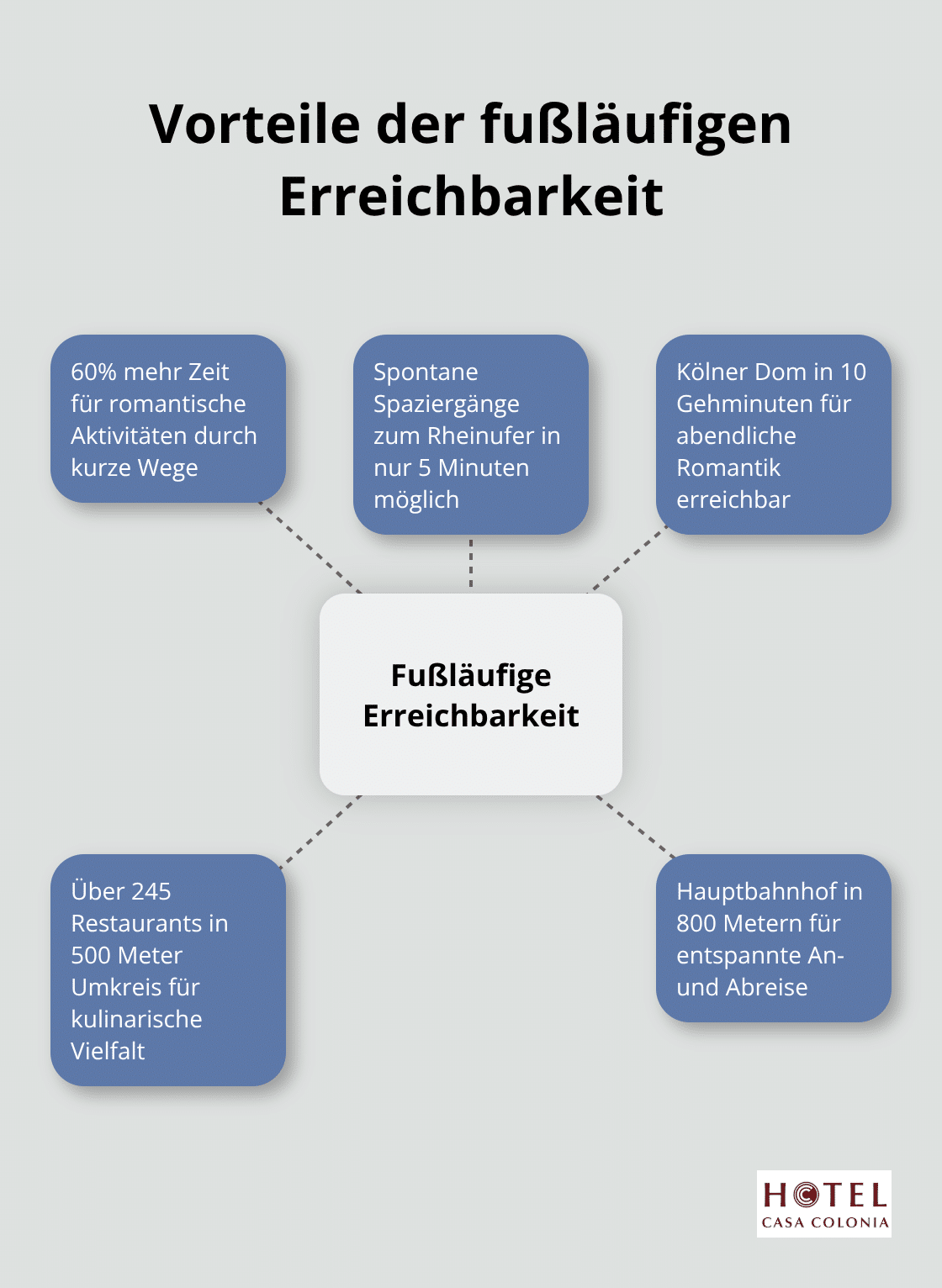 Vorteile der fußläufigen Erreichbarkeit

60% mehr Zeit für romantische Aktivitäten durch kurze Wege

Spontane Spaziergänge zum Rheinufer in nur 5 Minuten möglich

Kölner Dom in 10 Gehminuten für abendliche Romantik erreichbar

Fußläufige Erreichbarkeit

Über 245 Restaurants in 500 Meter Umkreis für kulinarische Vielfalt

Hauptbahnhof in 800 Metern für entspannte An- und Abreise

HOTEL
CASA COLONIA