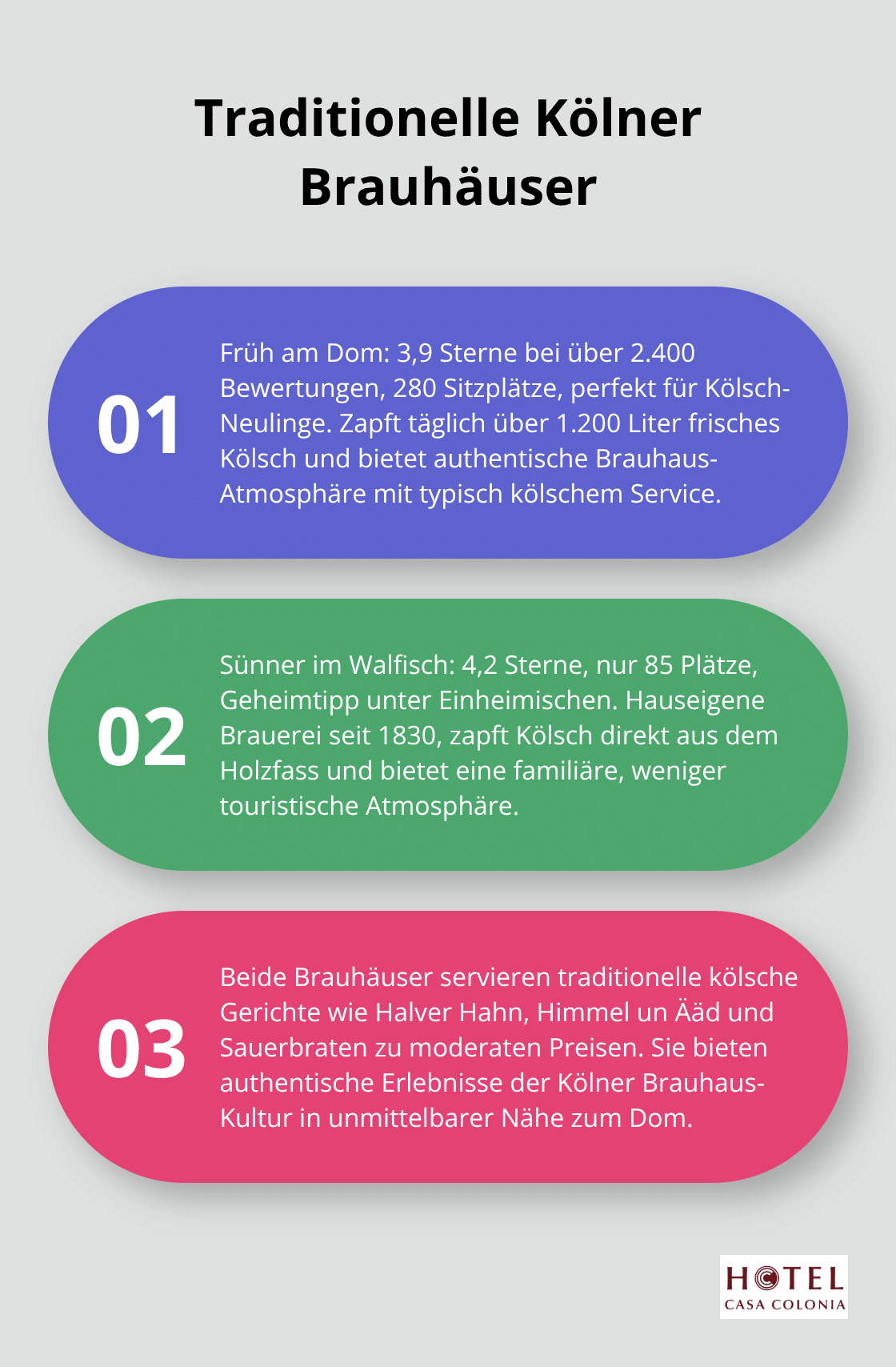 Traditionelle Kölner Brauhäuser

01

Früh am Dom: 3,9 Sterne bei über 2.400 Bewertungen, 280 Sitzplätze, perfekt für Kölsch-Neulinge. Zapft täglich über 1.200 Liter frisches Kölsch und bietet authentische Brauhaus-Atmosphäre mit typisch kölschem Service.

02

Sünner im Walfisch: 4,2 Sterne, nur 85 Plätze, Geheimtipp unter Einheimischen. Hauseigene Brauerei seit 1830, zapft Kölsch direkt aus dem Holzfass und bietet eine familiäre, weniger touristische Atmosphäre.

03

Beide Brauhäuser servieren traditionelle kölsche Gerichte wie Halver Hahn, Himmel un Ääd und Sauerbraten zu moderaten Preisen. Sie bieten authentische Erlebnisse der Kölner Brauhaus-Kultur in unmittelbarer Nähe zum Dom.

HOTEL
CASA COLONIA