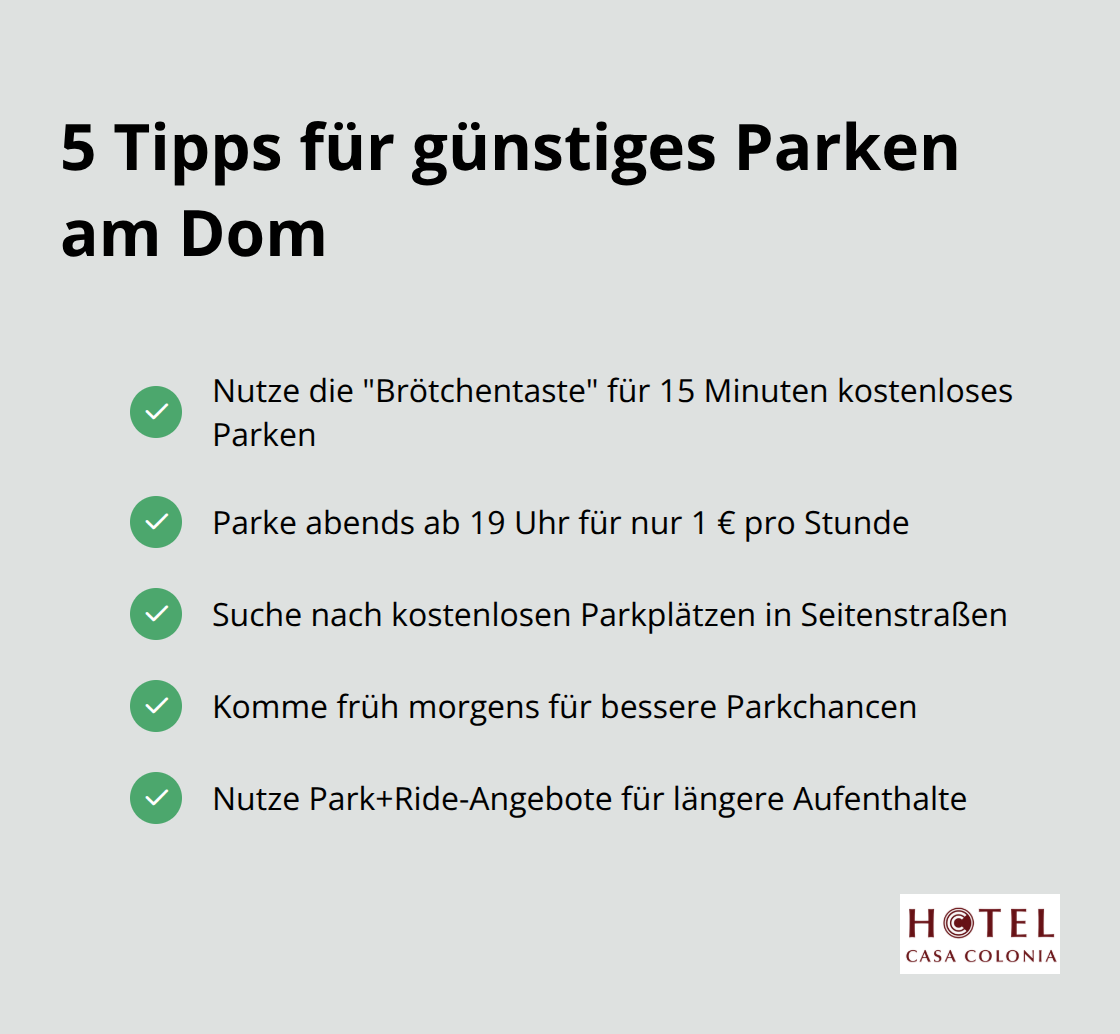 5 Tipps für günstiges Parken am Dom

Nutze die "Brötchentaste" für 15 Minuten kostenloses Parken

Parke abends ab 19 Uhr für nur 1 € pro Stunde

Suche nach kostenlosen Parkplätzen in Seitenstraßen

Komme früh morgens für bessere Parkchancen

Nutze Park+Ride-Angebote für längere Aufenthalte

HOTEL
CASA COLONIA