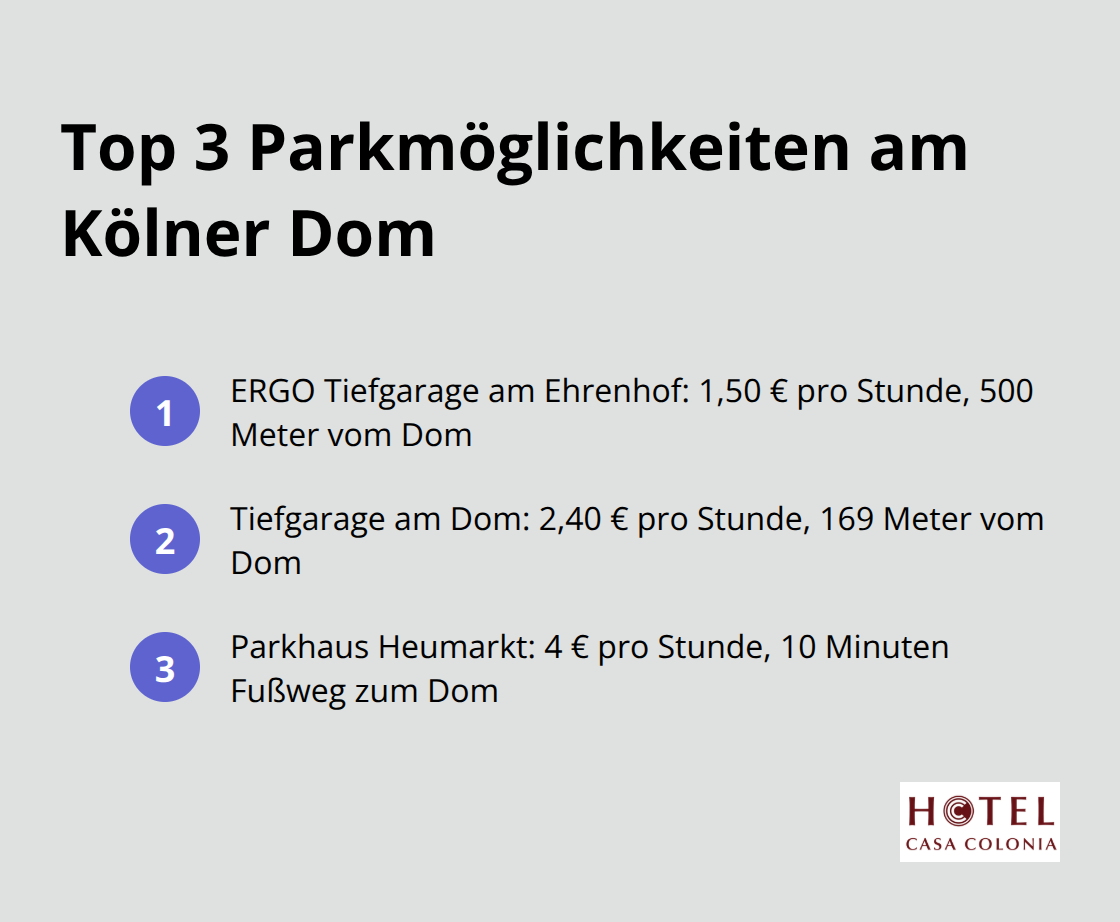 Top 3 Parkmöglichkeiten am Kölner Dom

1 ERGO Tiefgarage am Ehrenhof: 1,50 € pro Stunde, 500 Meter vom Dom

2 Tiefgarage am Dom: 2,40 € pro Stunde, 169 Meter vom Dom

3 Parkhaus Heumarkt: 4 € pro Stunde, 10 Minuten Fußweg zum Dom

HOTEL
CASA COLONIA