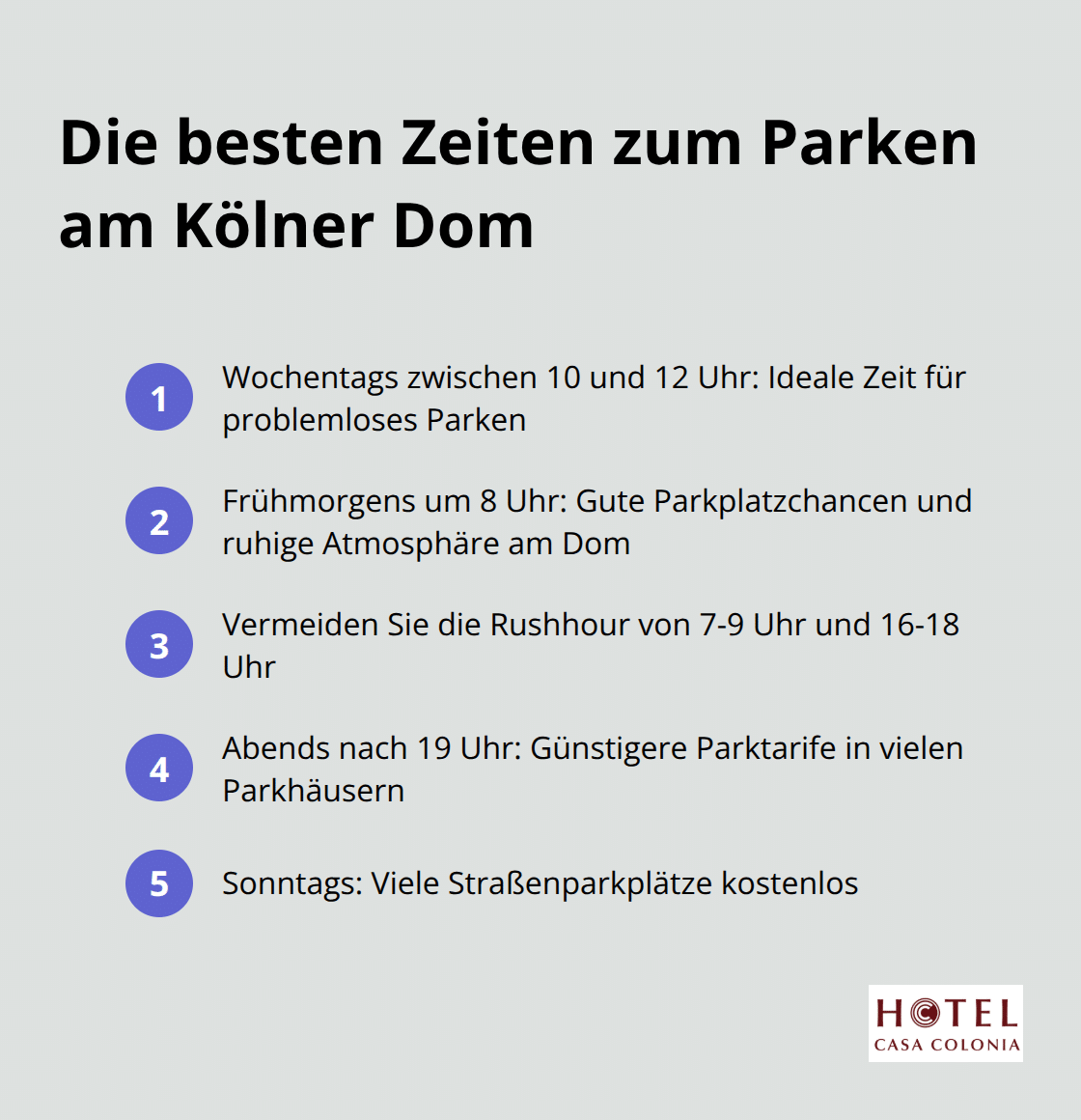 Die besten Zeiten zum Parken am Kölner Dom

1 Wochentags zwischen 10 und 12 Uhr: Ideale Zeit für problemloses Parken

2 Frühmorgens um 8 Uhr: Gute Parkplatzchancen und ruhige Atmosphäre am Dom

3 Vermeiden Sie die Rushhour von 7-9 Uhr und 16-18 Uhr

4 Abends nach 19 Uhr: Günstigere Parktarife in vielen Parkhäusern

5 Sonntags: Viele Straßenparkplätze kostenlos

HOTEL
CASA COLONIA