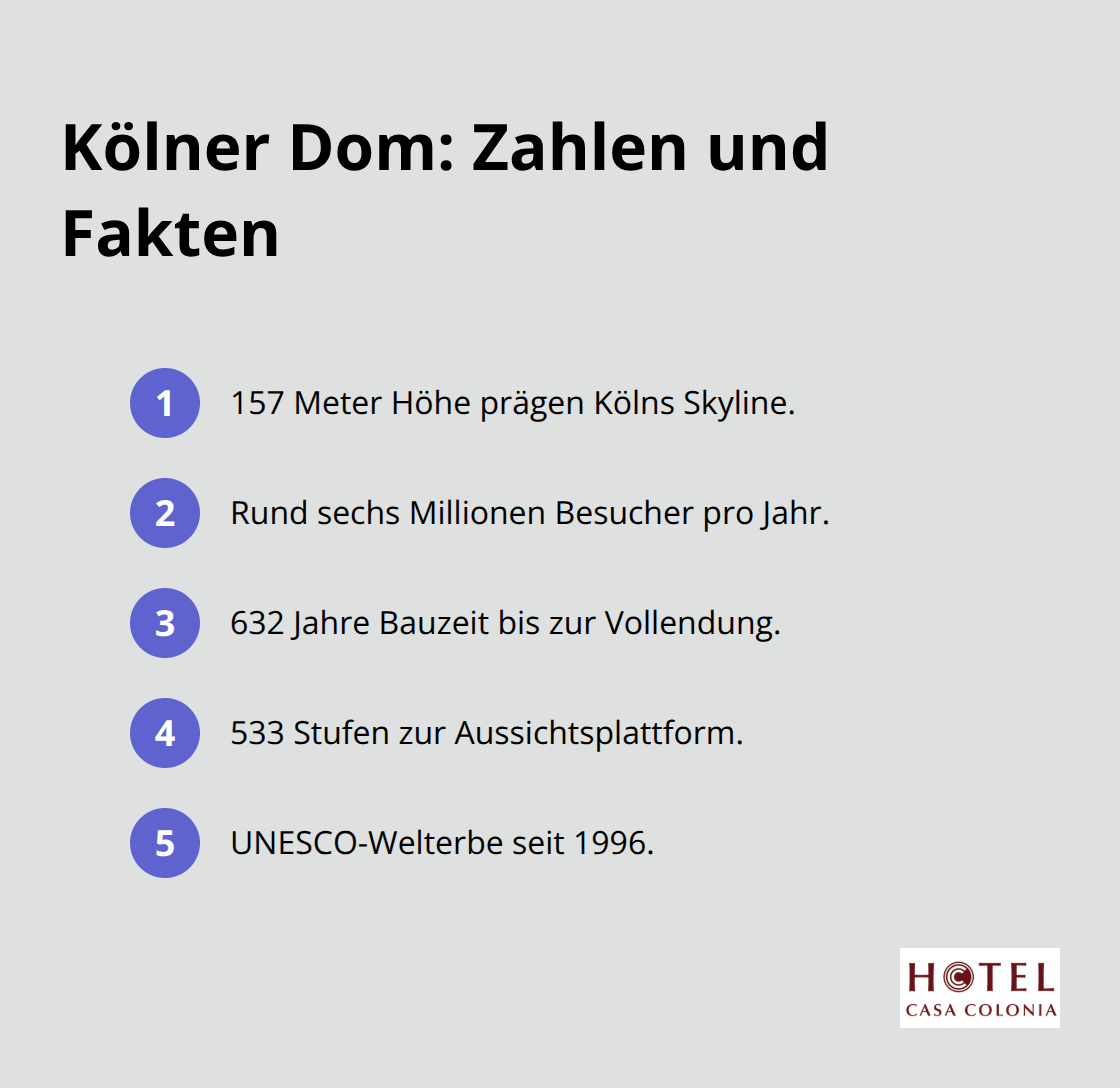 Kölner Dom: Zahlen und Fakten

1 157 Meter Höhe prägen Kölns Skyline.

2 Rund sechs Millionen Besucher pro Jahr.

3 632 Jahre Bauzeit bis zur Vollendung.

4 533 Stufen zur Aussichtsplattform.

5 UNESCO-Welterbe seit 1996.

HOTEL
CASA COLONIA