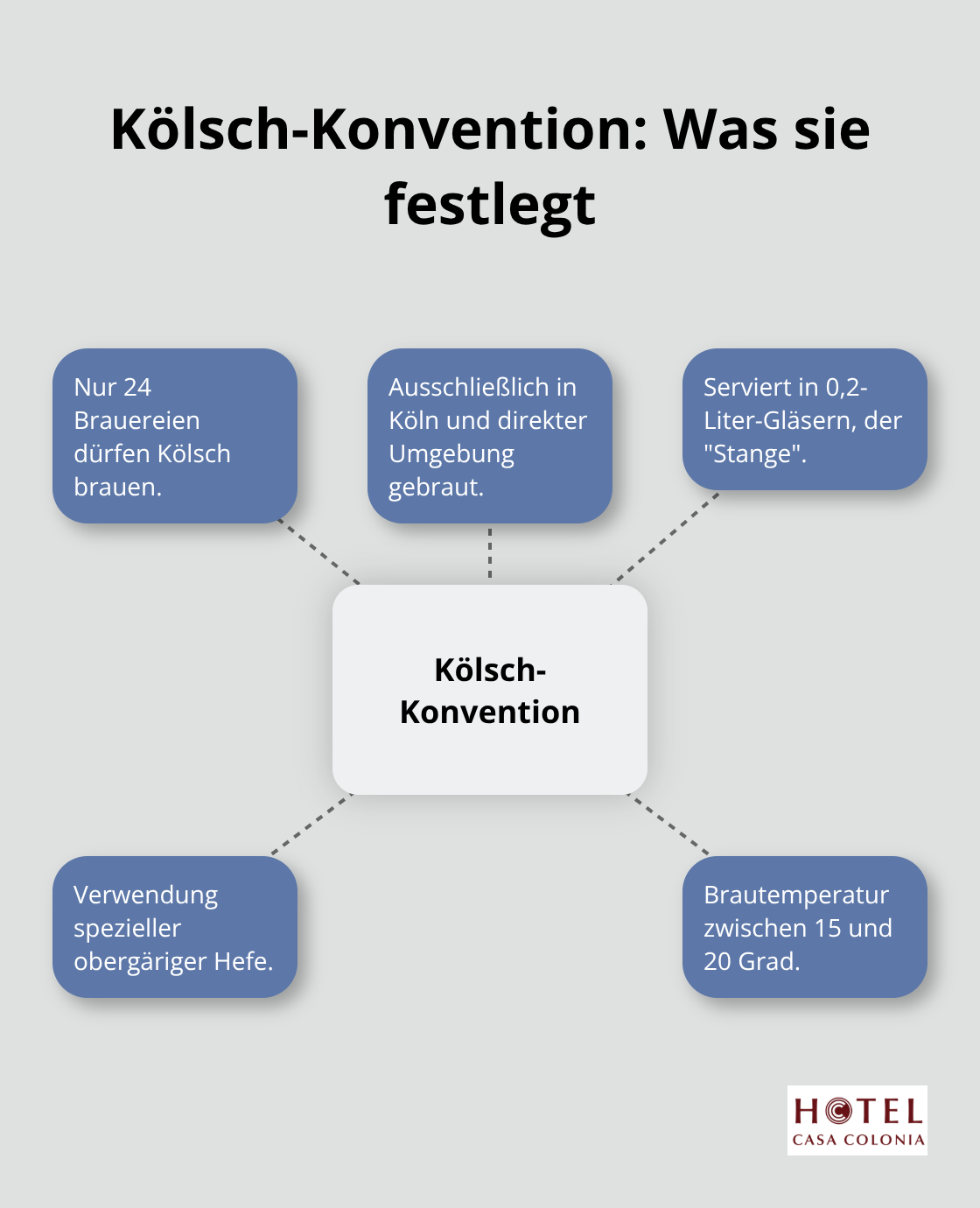 Kölsch-Konvention: Was sie festlegt

Nur 24 Brauereien dürfen Kölsch brauen.

Ausschließlich in Köln und direkter Umgebung gebraut.

Serviert in 0,2-Liter-Gläsern, der "Stange".

Kölsch-Konvention

Verwendung spezieller obergäriger Hefe.

Brautemperatur zwischen 15 und 20 Grad.

HOTEL
CASA COLONIA