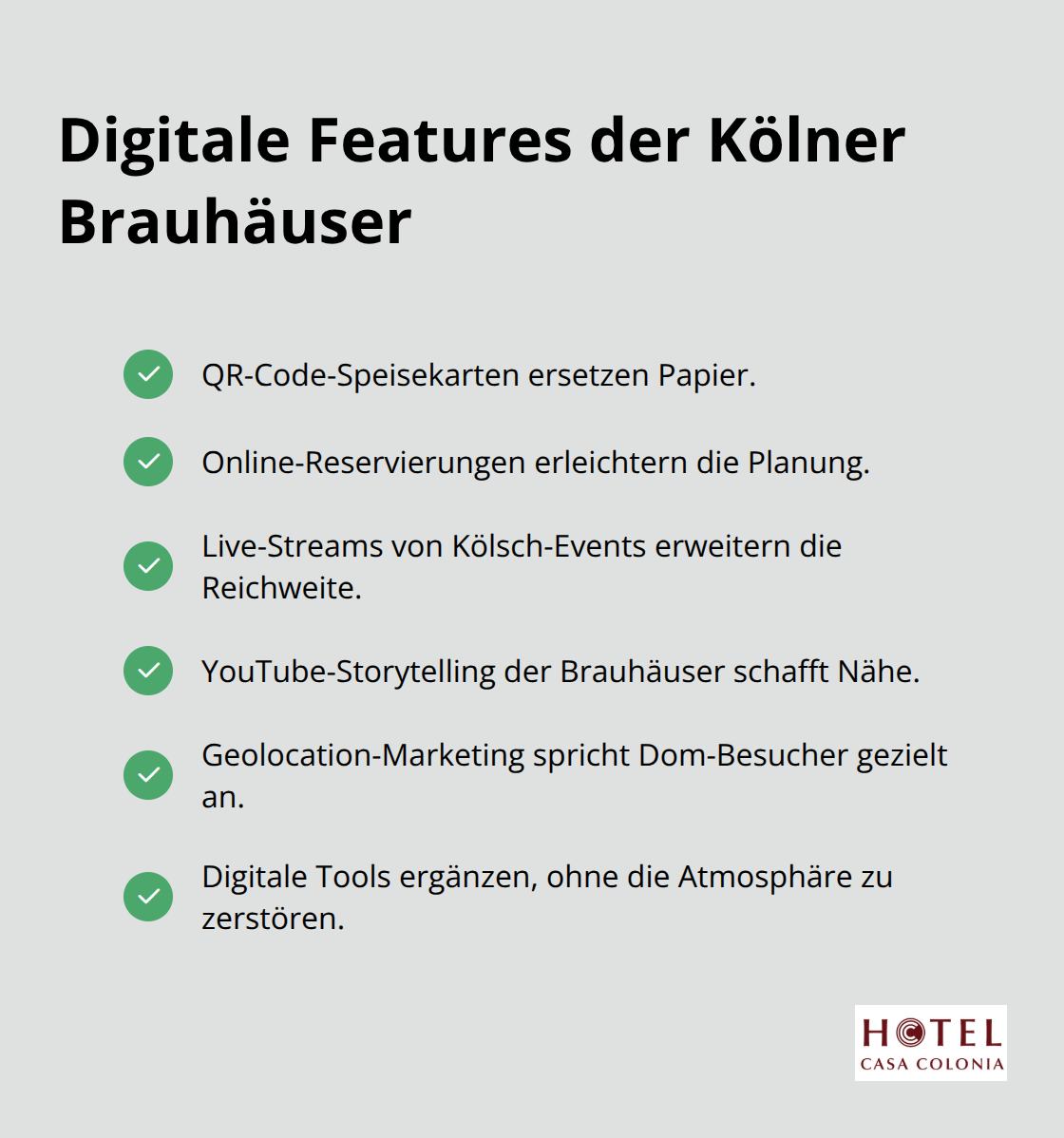 Digitale Features der Kölner Brauhäuser

QR-Code-Speisekarten ersetzen Papier.

Online-Reservierungen erleichtern die Planung.

Live-Streams von Kölsch-Events erweitern die Reichweite.

YouTube-Storytelling der Brauhäuser schafft Nähe.

Geolocation-Marketing spricht Dom-Besucher gezielt an.

Digitale Tools ergänzen, ohne die Atmosphäre zu zerstören.

HOTEL
CASA COLONIA