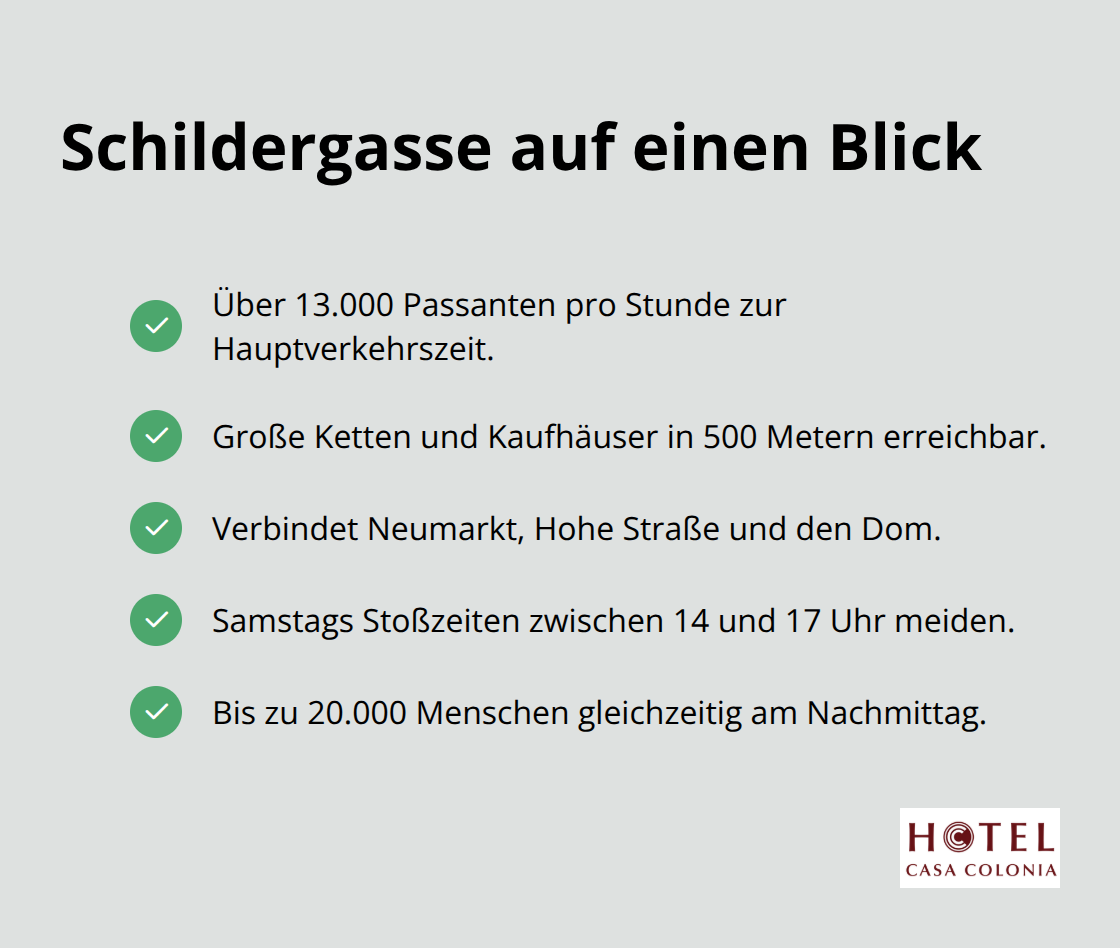 Schildergasse auf einen Blick

Über 13.000 Passanten pro Stunde zur Hauptverkehrszeit.

Große Ketten und Kaufhäuser in 500 Metern erreichbar.

Verbindet Neumarkt, Hohe Straße und den Dom.

Samstags Stoßzeiten zwischen 14 und 17 Uhr meiden.

Bis zu 20.000 Menschen gleichzeitig am Nachmittag.

HOTEL
CASA COLONIA