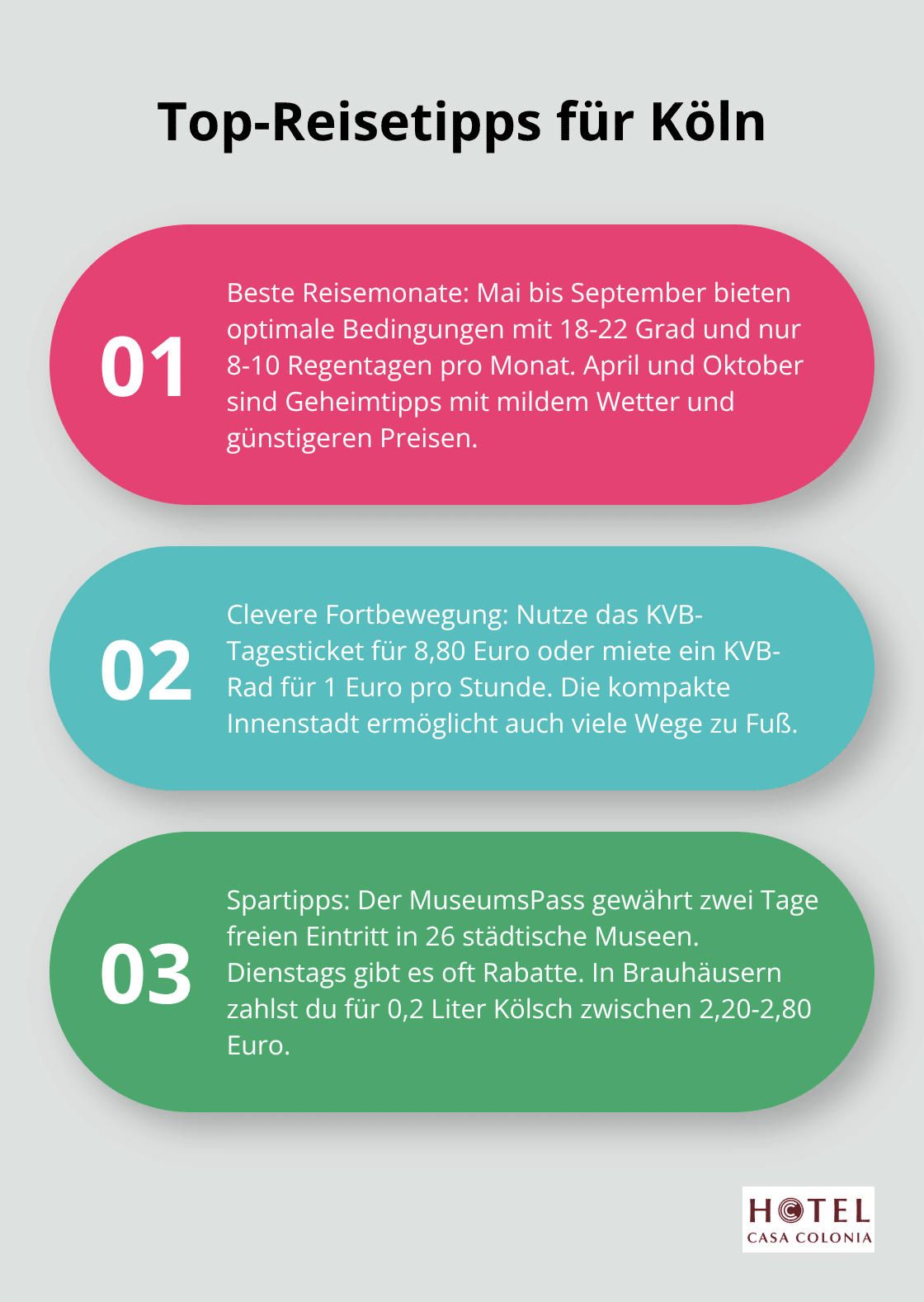 Top-Reisetipps für Köln

01

Beste Reisemonate: Mai bis September bieten optimale Bedingungen mit 18-22 Grad und nur 8-10 Regentagen pro Monat. April und Oktober sind Geheimtipps mit mildem Wetter und günstigeren Preisen.

02

Clevere Fortbewegung: Nutze das KVB-Tagesticket für 8,80 Euro oder miete ein KVB-Rad für 1 Euro pro Stunde. Die kompakte Innenstadt ermöglicht auch viele Wege zu Fuß.

03

Spartipps: Der MuseumsPass gewährt zwei Tage freien Eintritt in 26 städtische Museen. Dienstags gibt es oft Rabatte. In Brauhäusern zahlst du für 0,2 Liter Kölsch zwischen 2,20-2,80 Euro.

HOTEL
CASA COLONIA