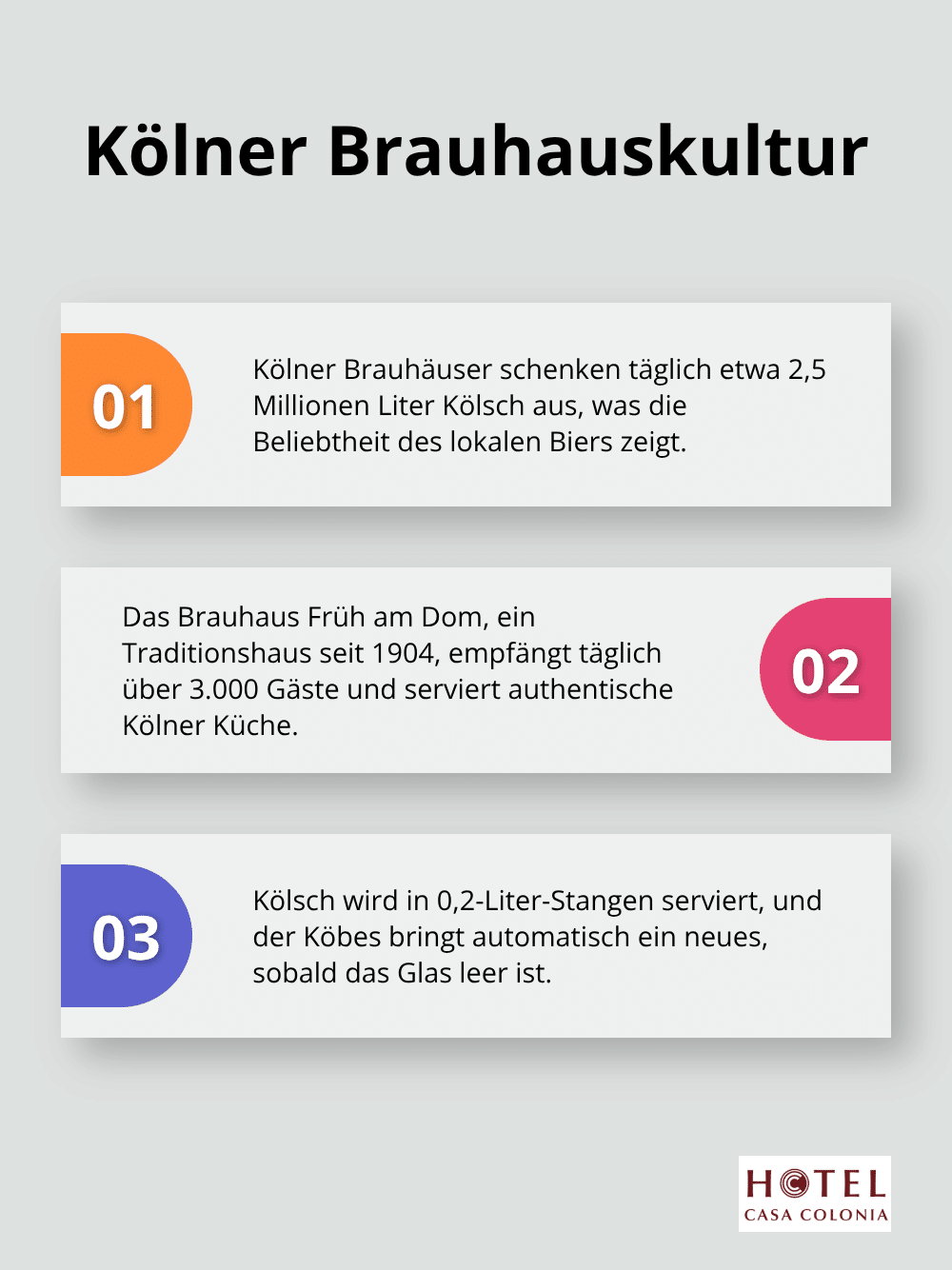 Kölner Brauhauskultur

01

Kölner Brauhäuser schenken täglich etwa 2,5 Millionen Liter Kölsch aus, was die Beliebtheit des lokalen Biers zeigt.

Das Brauhaus Früh am Dom, ein Traditionshaus seit 1904, empfängt täglich über 3.000 Gäste und serviert authentische Kölner Küche.

02

03

Kölsch wird in 0,2-Liter-Stangen serviert, und der Köbes bringt automatisch ein neues, sobald das Glas leer ist.

HOTEL
CASA COLONIA