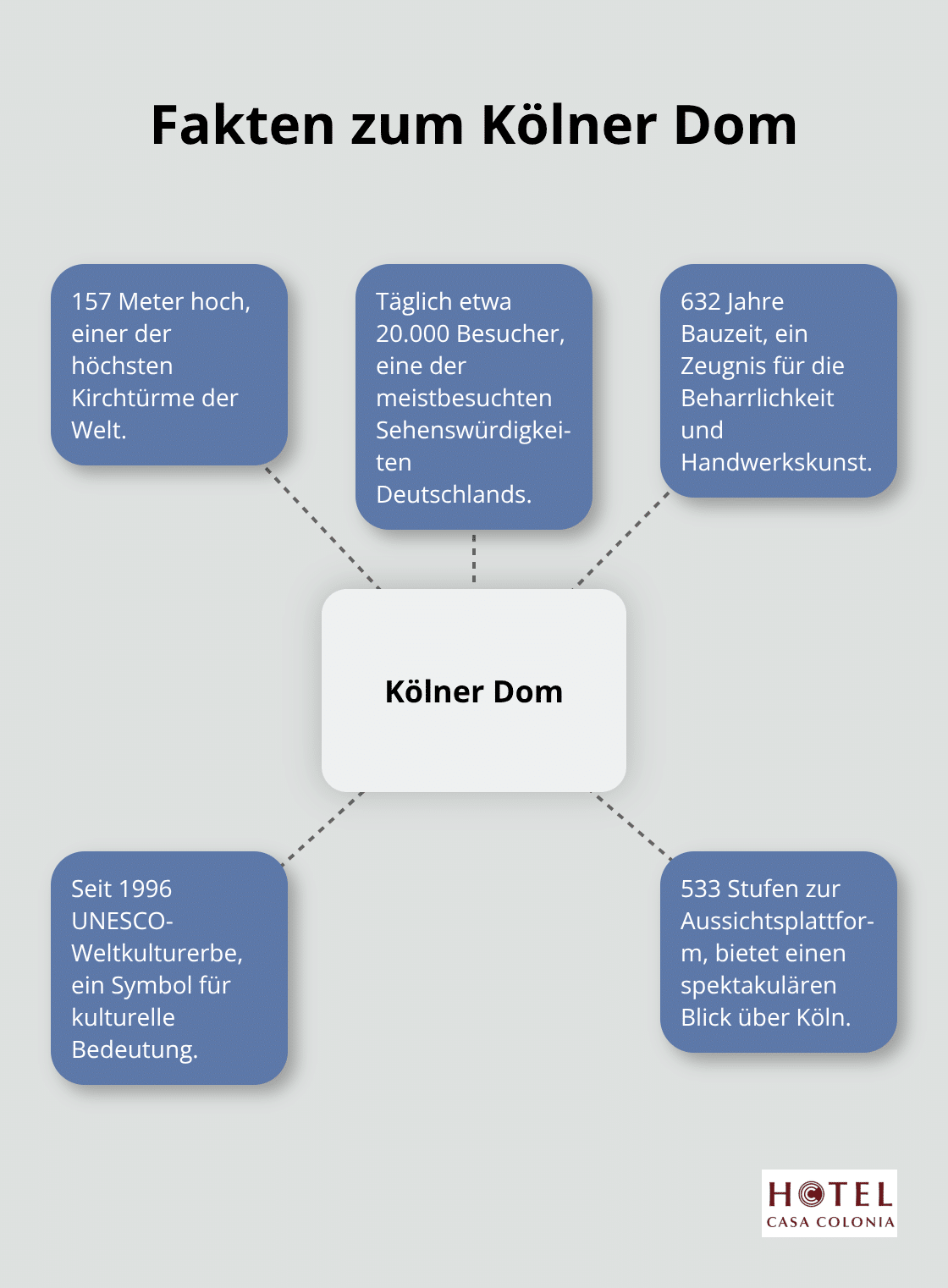 Fakten zum Kölner Dom

157 Meter hoch, einer der höchsten Kirchtürme der Welt.

Täglich etwa 20.000 Besucher, eine der meistbesuchten Sehenswürdigkeiten Deutschlands.

632 Jahre Bauzeit, ein Zeugnis für die Beharrlichkeit und Handwerkskunst.

Kölner Dom

Seit 1996 UNESCO-Weltkulturerbe, ein Symbol für kulturelle Bedeutung.

533 Stufen zur Aussichtsplattform, bietet einen spektakulären Blick über Köln.

HOTEL
CASA COLONIA