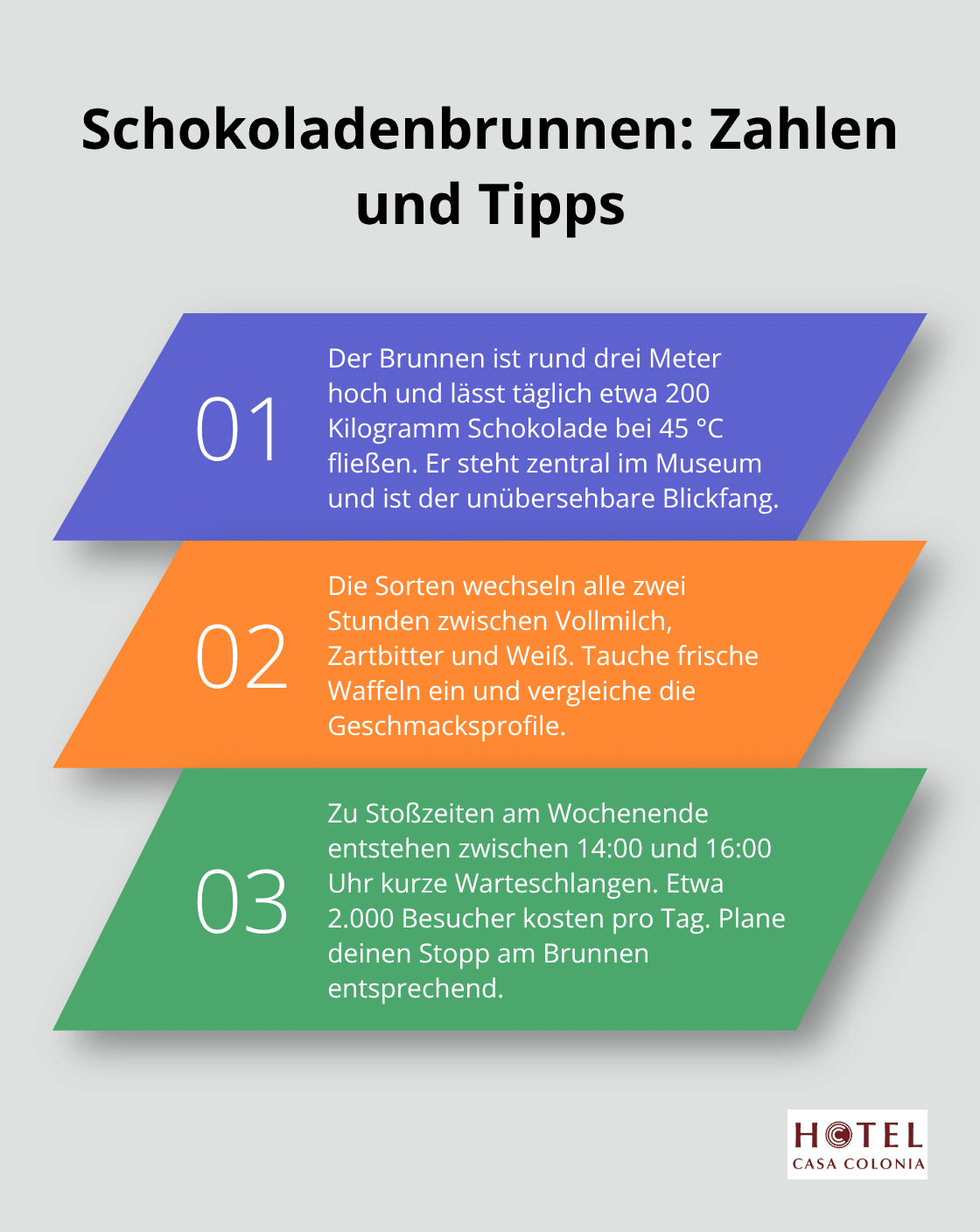 Schokoladenbrunnen: Zahlen und Tipps

01

Der Brunnen ist rund drei Meter hoch und lässt täglich etwa 200 Kilogramm Schokolade bei 45 °C fließen. Er steht zentral im Museum und ist der unübersehbare Blickfang.

02

Die Sorten wechseln alle zwei Stunden zwischen Vollmilch, Zartbitter und Weiß. Tauche frische Waffeln ein und vergleiche die Geschmacksprofile.

03

Zu Stoßzeiten am Wochenende entstehen zwischen 14:00 und 16:00 Uhr kurze Warteschlangen. Etwa 2.000 Besucher kosten pro Tag. Plane deinen Stopp am Brunnen entsprechend.

HOTEL
CASA COLONIA