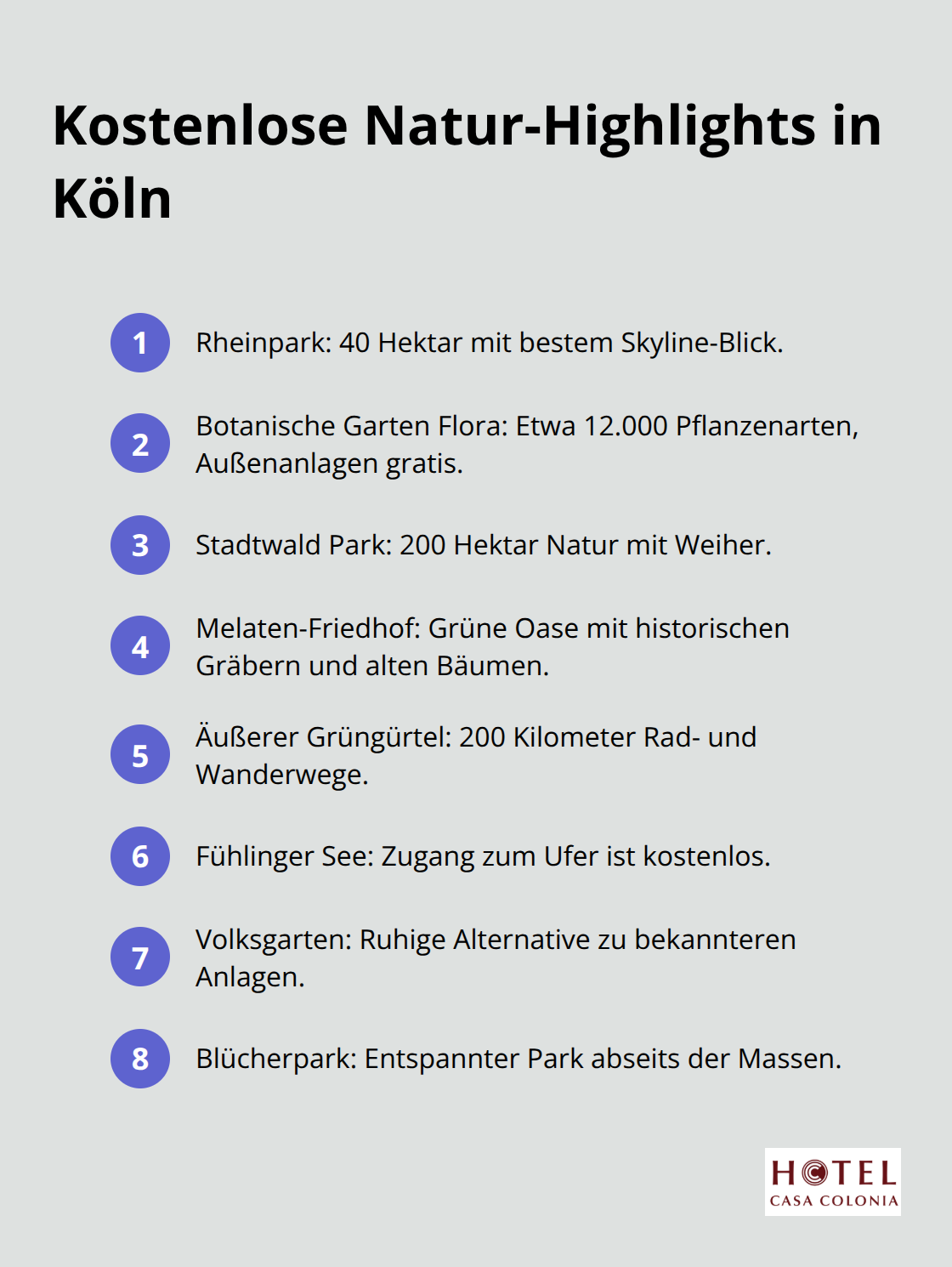 Kostenlose Natur-Highlights in Köln

1 Rheinpark: 40 Hektar mit bestem Skyline-Blick.

2 Botanische Garten Flora: Etwa 12.000 Pflanzenarten, Außenanlagen gratis.

3 Stadtwald Park: 200 Hektar Natur mit Weiher.

4 Melaten-Friedhof: Grüne Oase mit historischen Gräbern und alten Bäumen.

5 Äußerer Grüngürtel: 200 Kilometer Rad- und Wanderwege.

6 Fühlinger See: Zugang zum Ufer ist kostenlos.

7 Volksgarten: Ruhige Alternative zu bekannteren Anlagen.

8 Blücherpark: Entspannter Park abseits der Massen.

HOTEL
CASA COLONIA