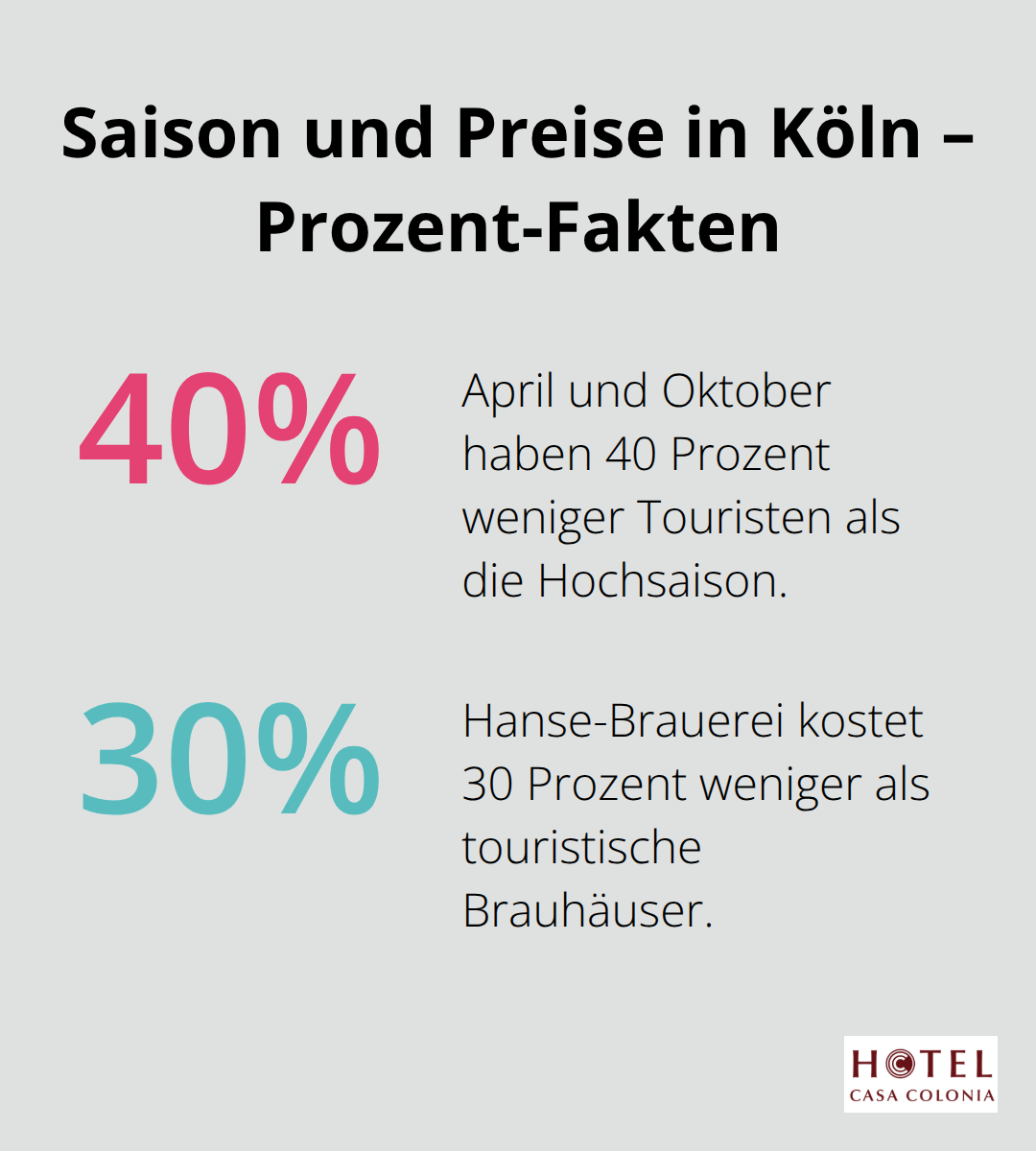 Saison und Preise in Köln – Prozent-Fakten

40%

April und Oktober haben 40 Prozent weniger Touristen als die Hochsaison.

30%

Hanse-Brauerei kostet 30 Prozent weniger als touristische Brauhäuser.

HOTEL
CASA COLONIA