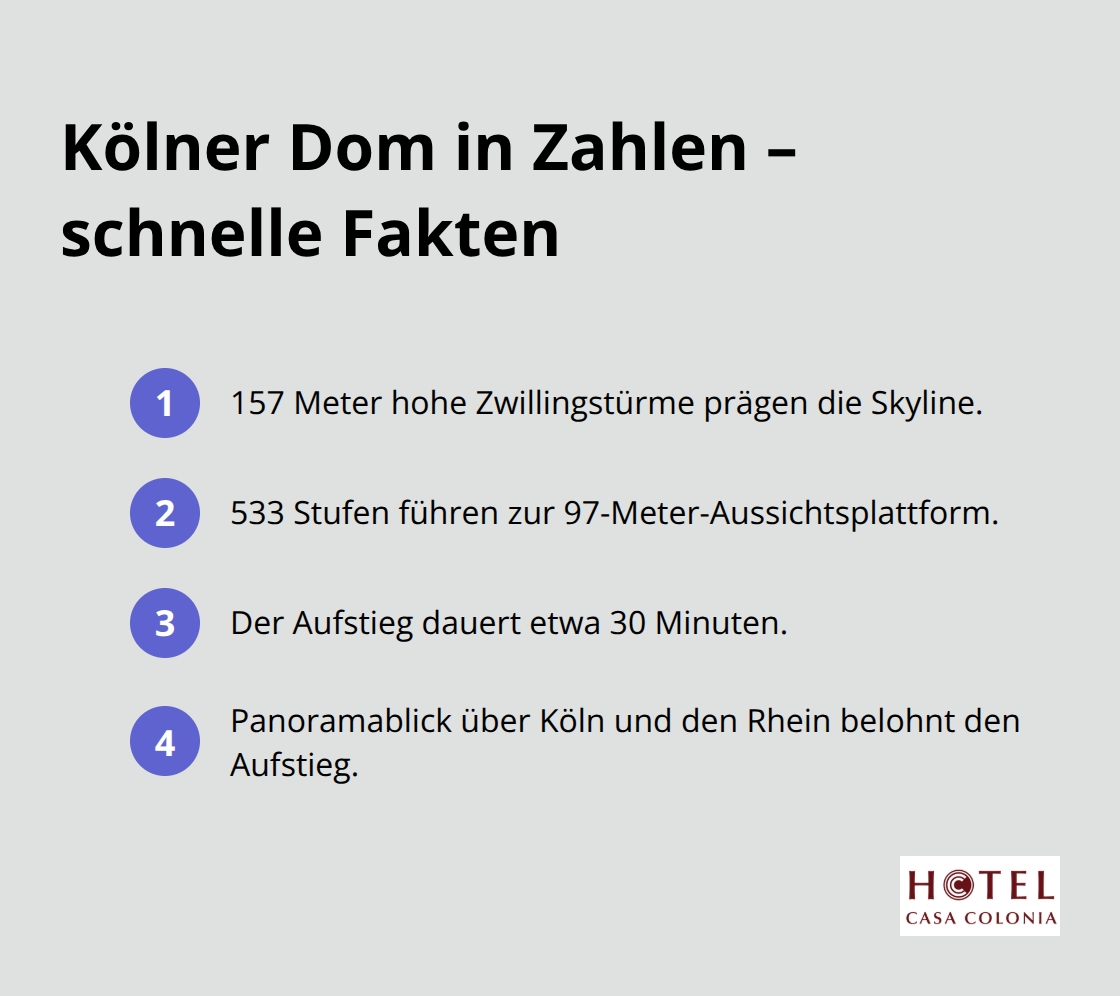 Kölner Dom in Zahlen – schnelle Fakten

1 157 Meter hohe Zwillingstürme prägen die Skyline.

2 533 Stufen führen zur 97-Meter-Aussichtsplattform.

3 Der Aufstieg dauert etwa 30 Minuten.

4 Panoramablick über Köln und den Rhein belohnt den Aufstieg.

HOTEL
CASA COLONIA