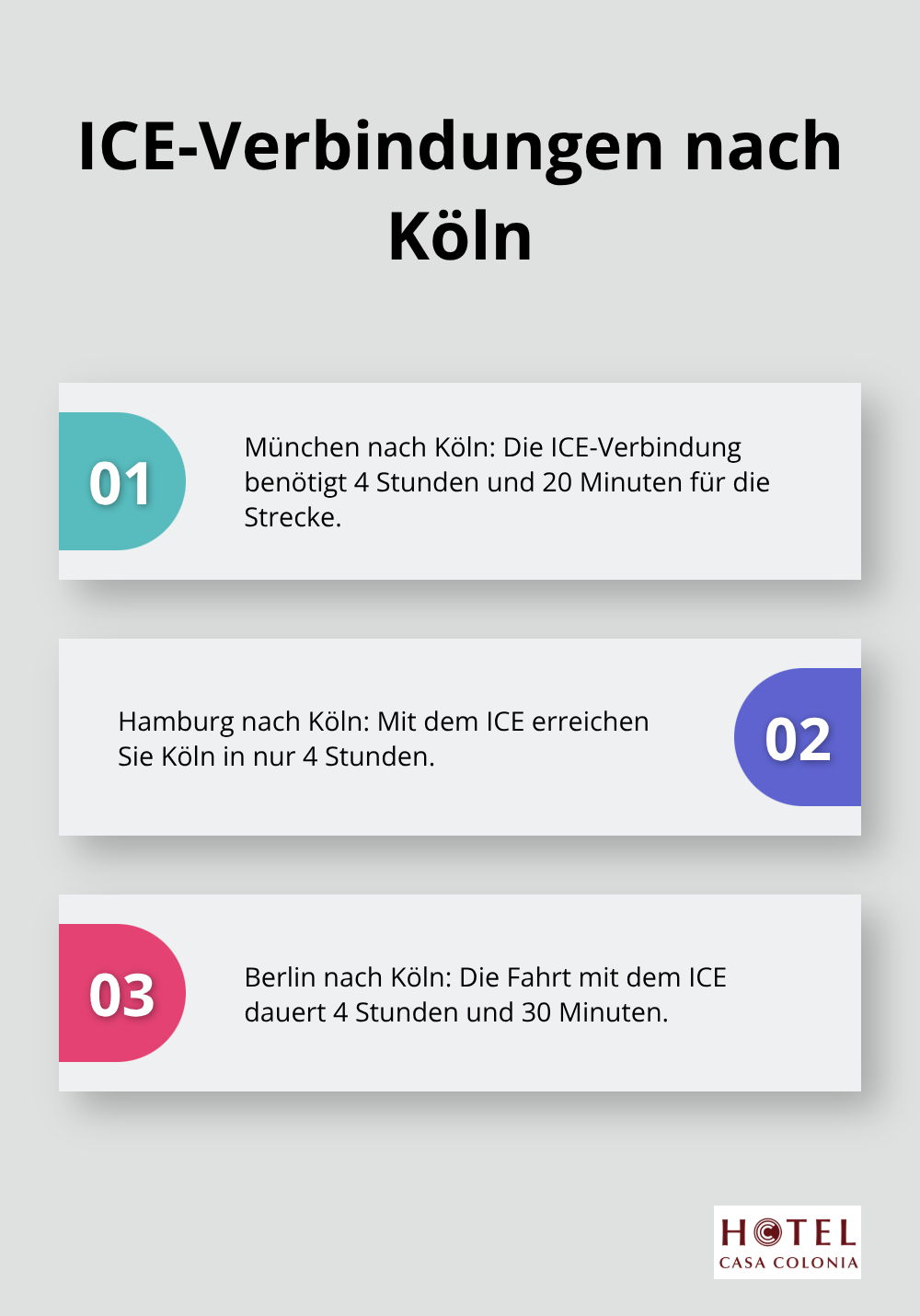 ICE-Verbindungen nach Köln

01

München nach Köln: Die ICE-Verbindung benötigt 4 Stunden und 20 Minuten für die Strecke.

Hamburg nach Köln: Mit dem ICE erreichen Sie Köln in nur 4 Stunden.

02

03

Berlin nach Köln: Die Fahrt mit dem ICE dauert 4 Stunden und 30 Minuten.

HOTEL
CASA COLONIA