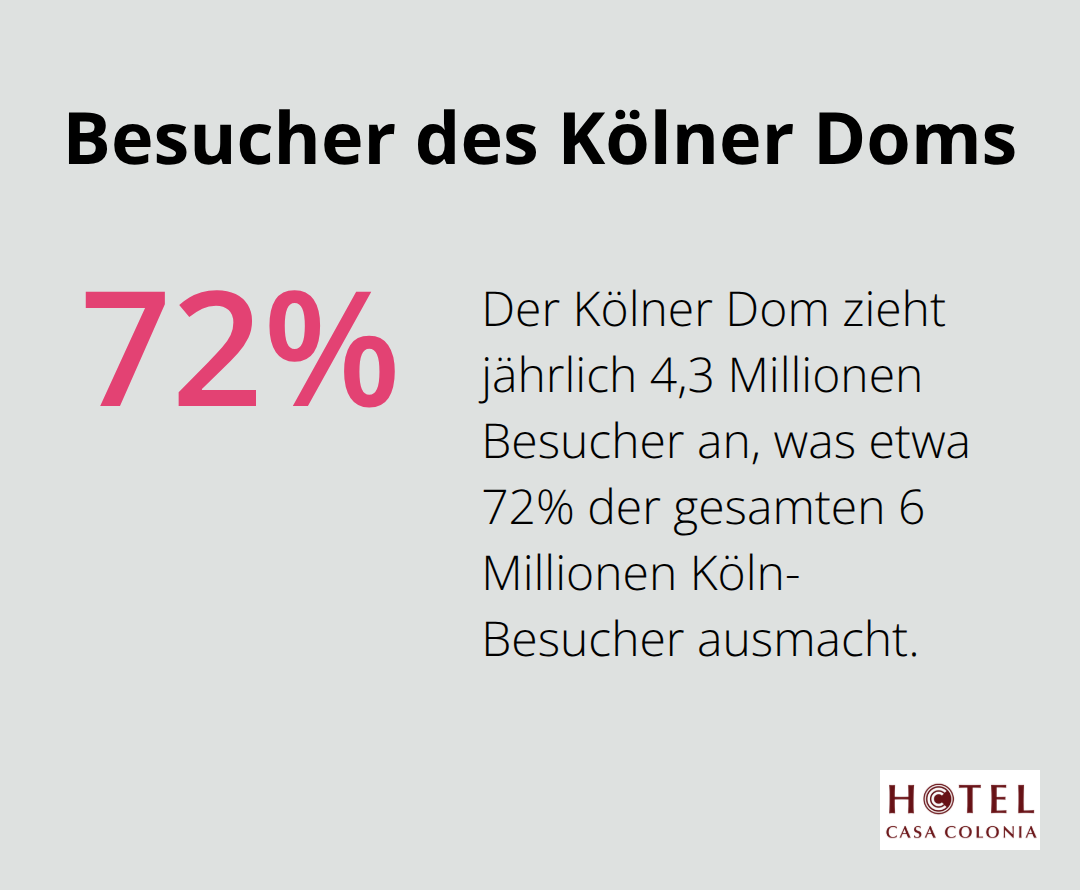 Besucher des Kölner Doms

72%

Der Kölner Dom zieht jährlich 4,3 Millionen Besucher an, was etwa 72% der gesamten 6 Millionen Köln-Besucher ausmacht.

HOTEL
CASA COLONIA