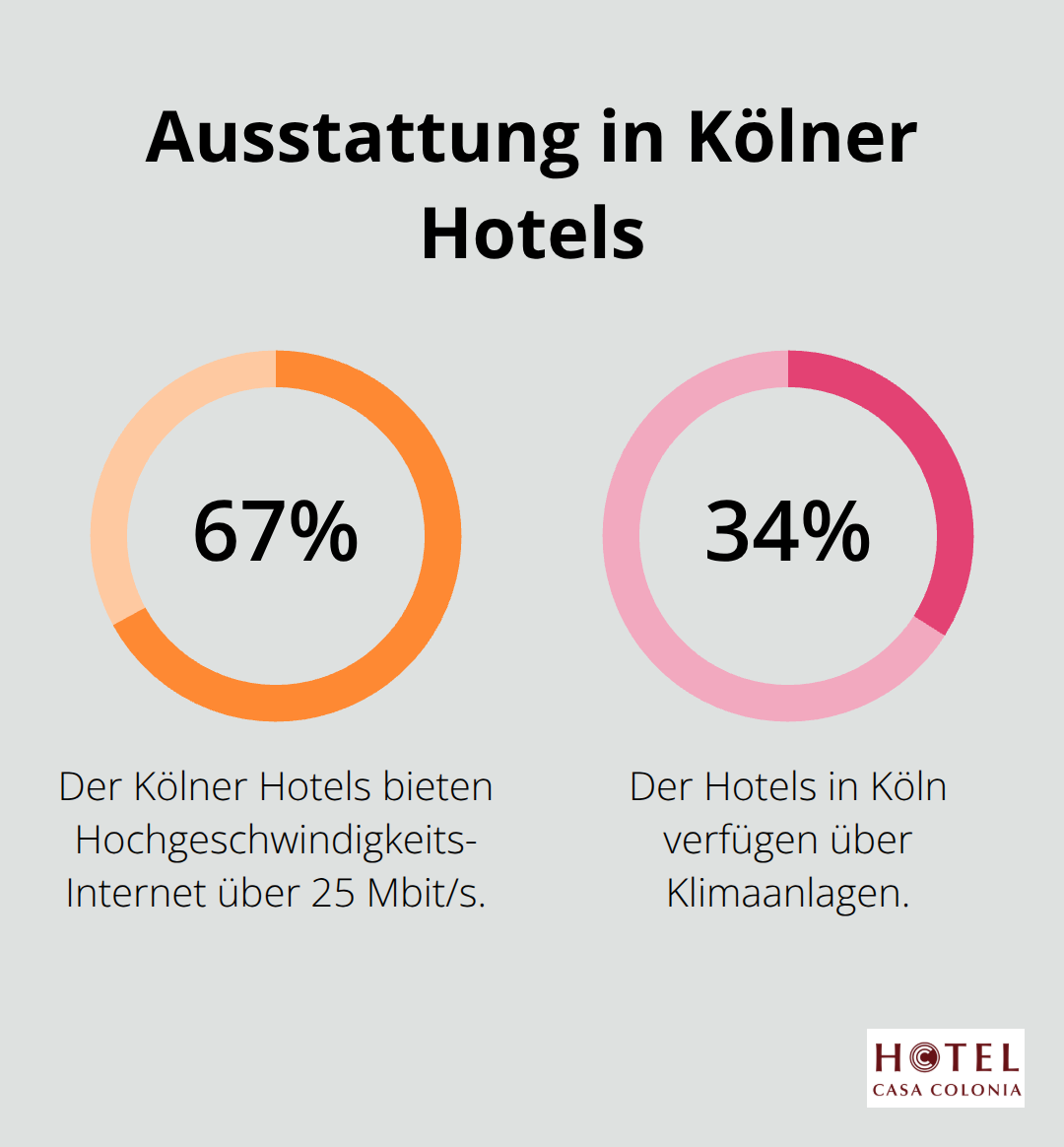 Ausstattung in Kölner Hotels

67%

Der Kölner Hotels bieten Hochgeschwindigkeits-Internet über 25 Mbit/s.

34%

Der Hotels in Köln verfügen über Klimaanlagen.

HOTEL
CASA COLONIA