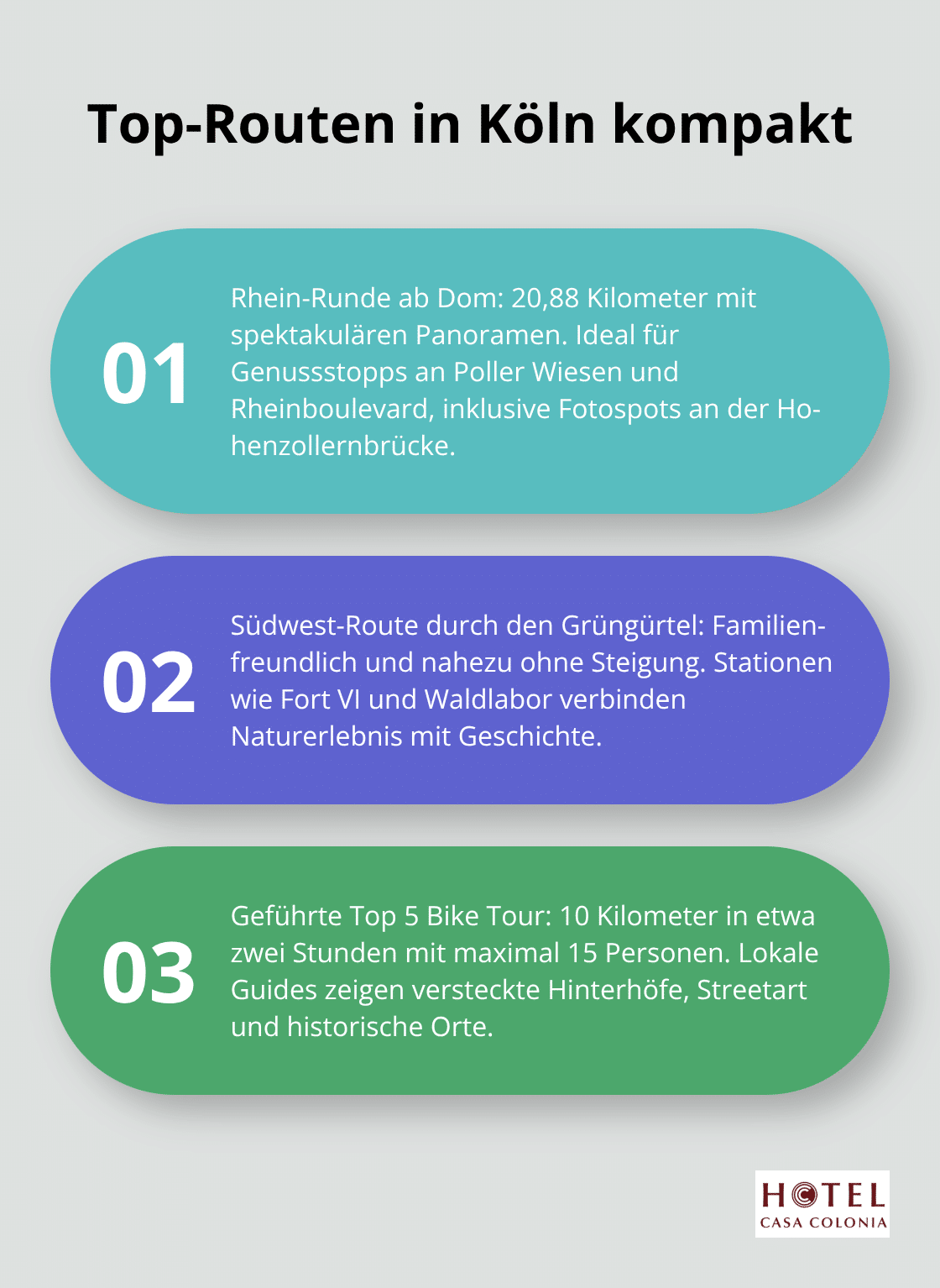 Top-Routen in Köln kompakt

01

Rhein-Runde ab Dom: 20,88 Kilometer mit spektakulären Panoramen. Ideal für Genussstopps an Poller Wiesen und Rheinboulevard, inklusive Fotospots an der Hohenzollernbrücke.

02

Südwest-Route durch den Grüngürtel: Familienfreundlich und nahezu ohne Steigung. Stationen wie Fort VI und Waldlabor verbinden Naturerlebnis mit Geschichte.

03

Geführte Top 5 Bike Tour: 10 Kilometer in etwa zwei Stunden mit maximal 15 Personen. Lokale Guides zeigen versteckte Hinterhöfe, Streetart und historische Orte.

HOTEL
CASA COLONIA