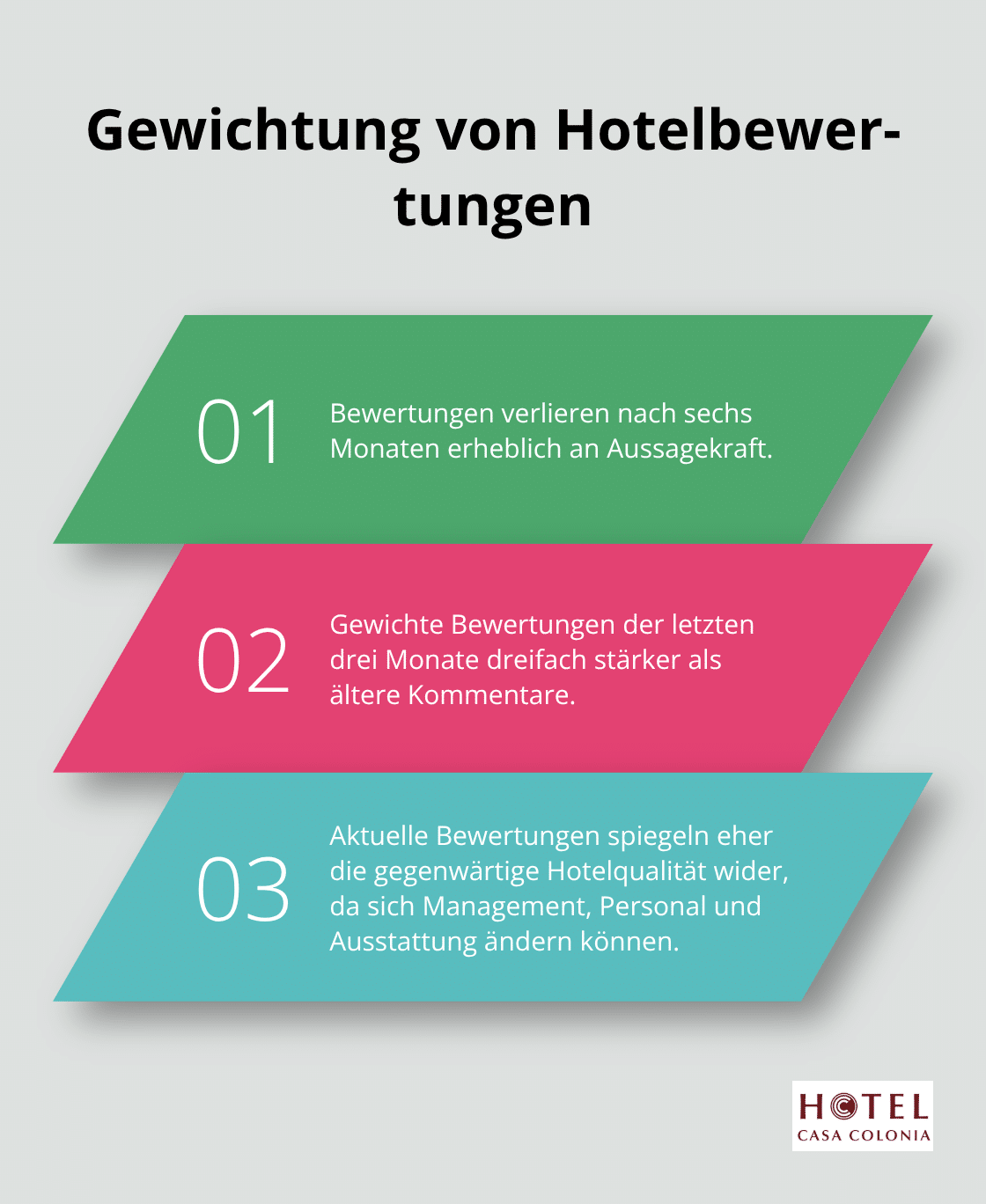 Gewichtung von Hotelbewertungen

01

Bewertungen verlieren nach sechs Monaten erheblich an Aussagekraft.

02

Gewichte Bewertungen der letzten drei Monate dreifach stärker als ältere Kommentare.

03

Aktuelle Bewertungen spiegeln eher die gegenwärtige Hotelqualität wider, da sich Management, Personal und Ausstattung ändern können.

HOTEL
CASA COLONIA