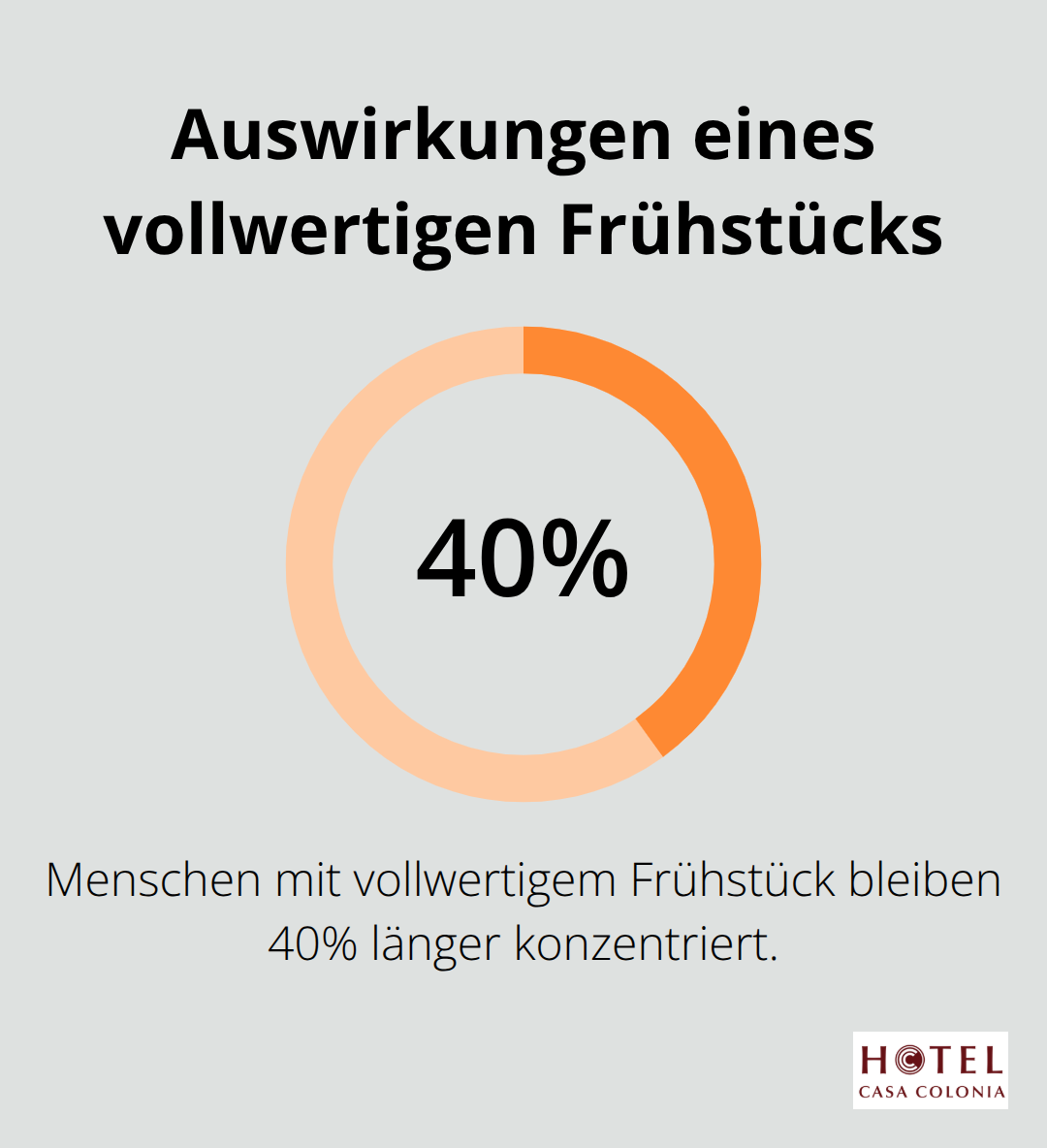 Auswirkungen eines vollwertigen Frühstücks

40%

Menschen mit vollwertigem Frühstück bleiben 40% länger konzentriert.

HOTEL
CASA COLONIA