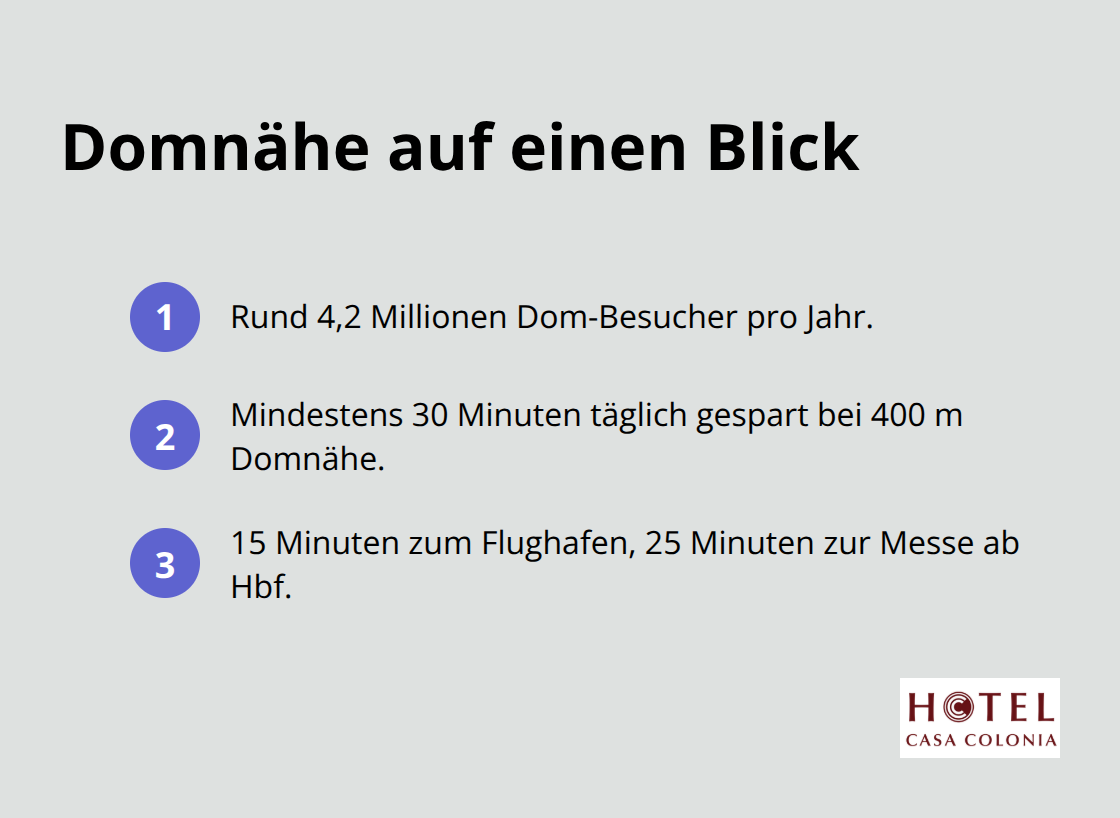 Domnähe auf einen Blick

1 Rund 4,2 Millionen Dom-Besucher pro Jahr.

2 Mindestens 30 Minuten täglich gespart bei 400 m Domnähe.

3 15 Minuten zum Flughafen, 25 Minuten zur Messe ab Hbf.

HOTEL
CASA COLONIA