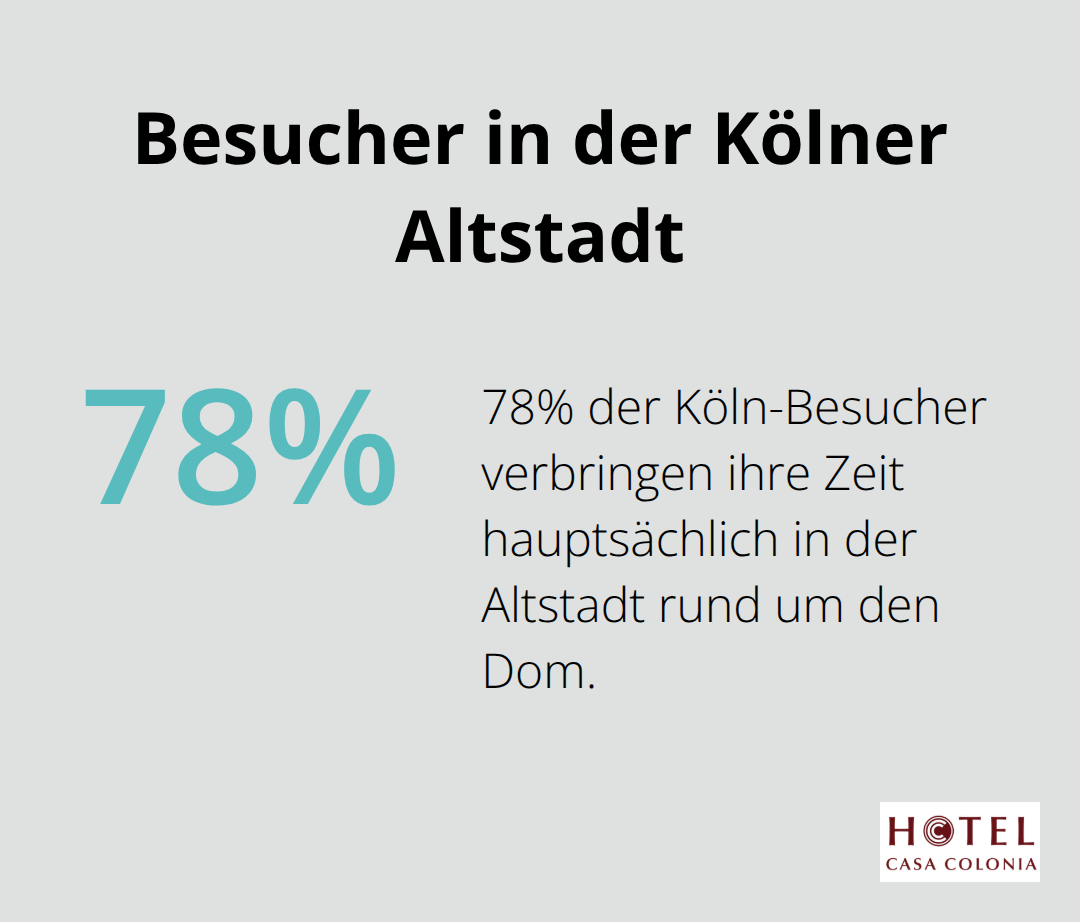 Besucher in der Kölner Altstadt

78%

78% der Köln-Besucher verbringen ihre Zeit hauptsächlich in der Altstadt rund um den Dom.

HOTEL
CASA COLONIA