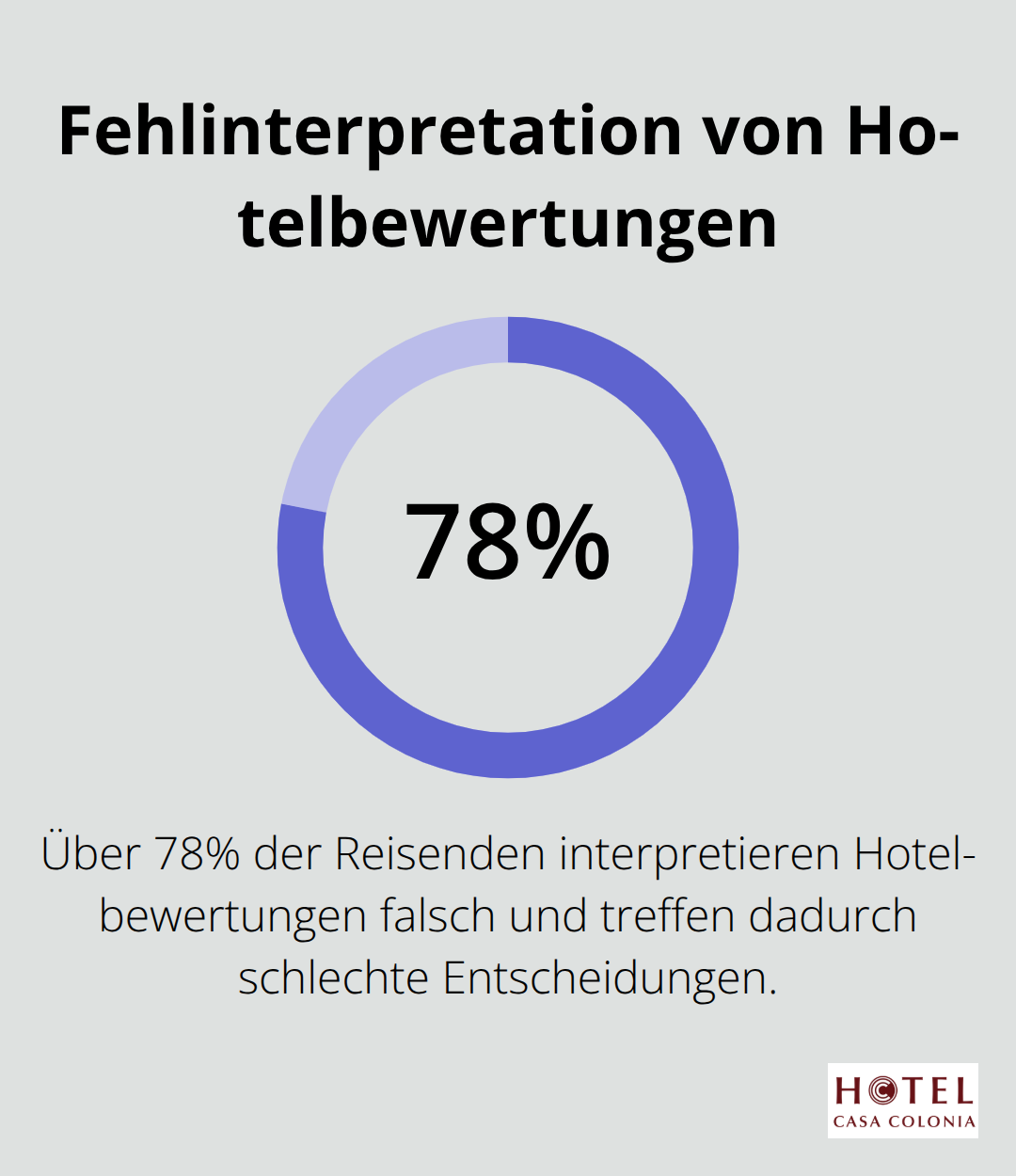 Fehlinterpretation von Hotelbewertungen

78%

Über 78% der Reisenden interpretieren Hotelbewertungen falsch und treffen dadurch schlechte Entscheidungen.

HOTEL
CASA COLONIA