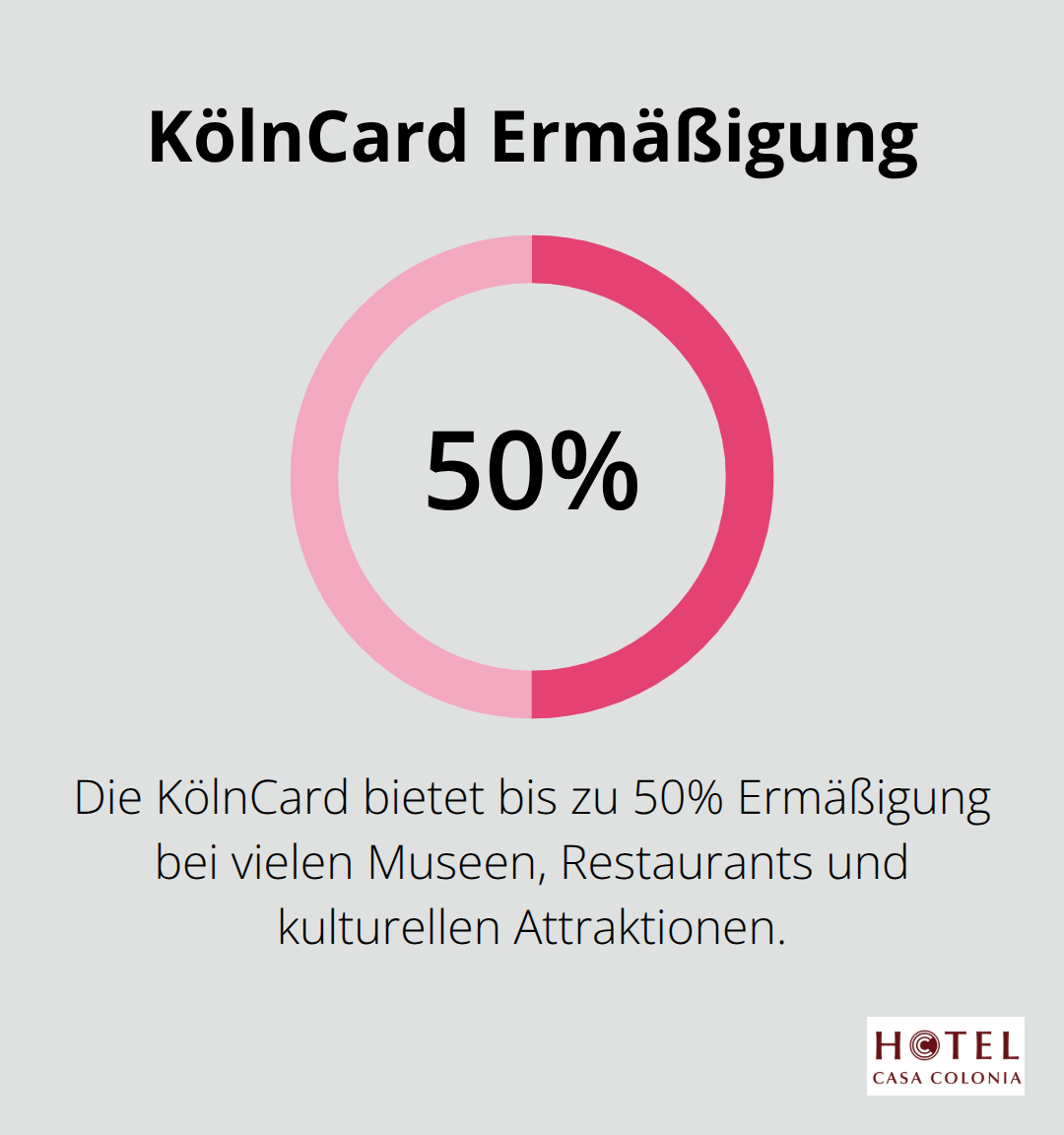 KölnCard Ermäßigung

50%

Die KölnCard bietet bis zu 50% Ermäßigung bei vielen Museen, Restaurants und kulturellen Attraktionen.

HOTEL
CASA COLONIA