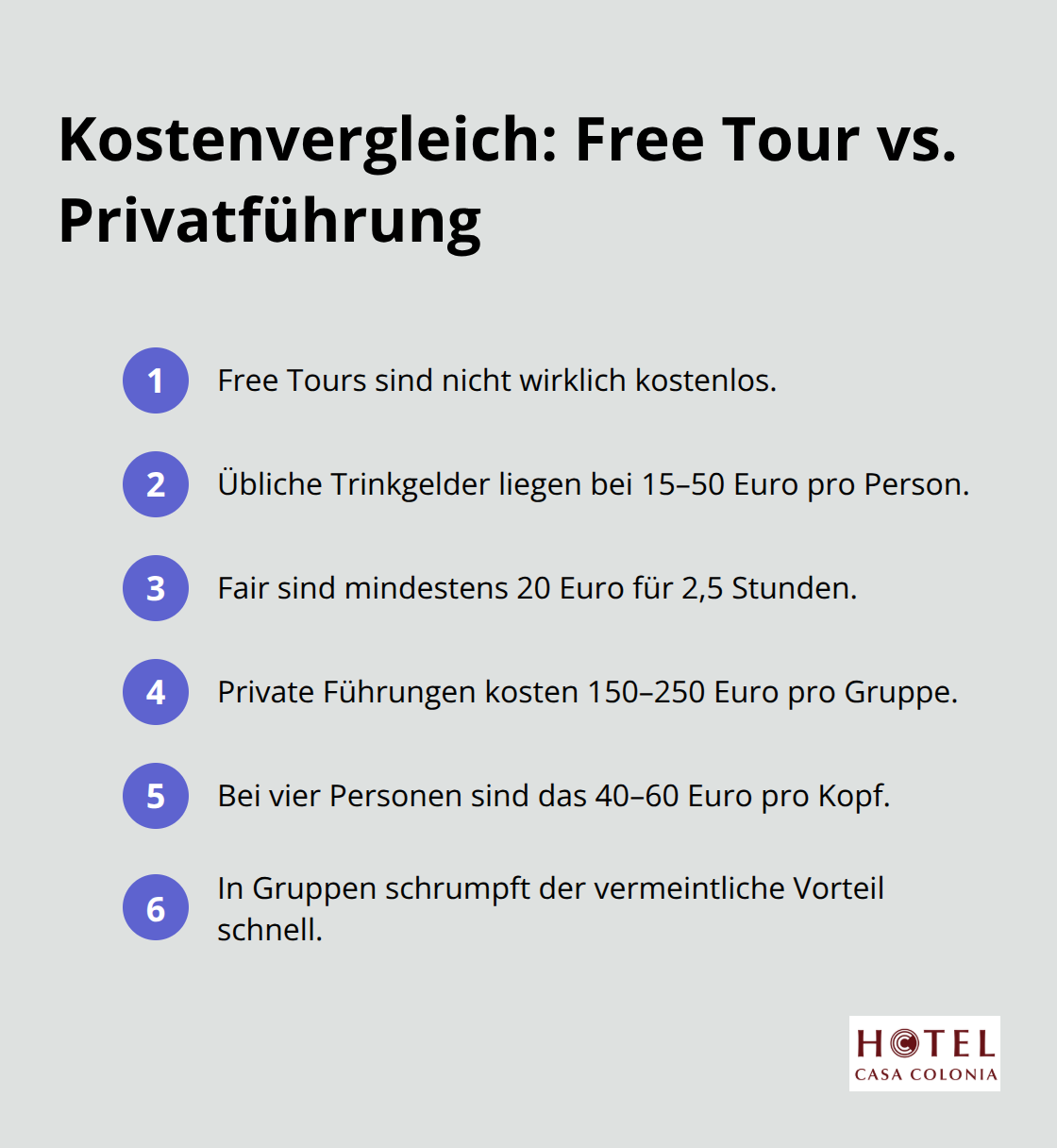 Kostenvergleich: Free Tour vs. Privatführung

1 Free Tours sind nicht wirklich kostenlos.

2 Übliche Trinkgelder liegen bei 15–50 Euro pro Person.

3 Fair sind mindestens 20 Euro für 2,5 Stunden.

4 Private Führungen kosten 150–250 Euro pro Gruppe.

5 Bei vier Personen sind das 40–60 Euro pro Kopf.

6 In Gruppen schrumpft der vermeintliche Vorteil schnell.

HOTEL
CASA COLONIA