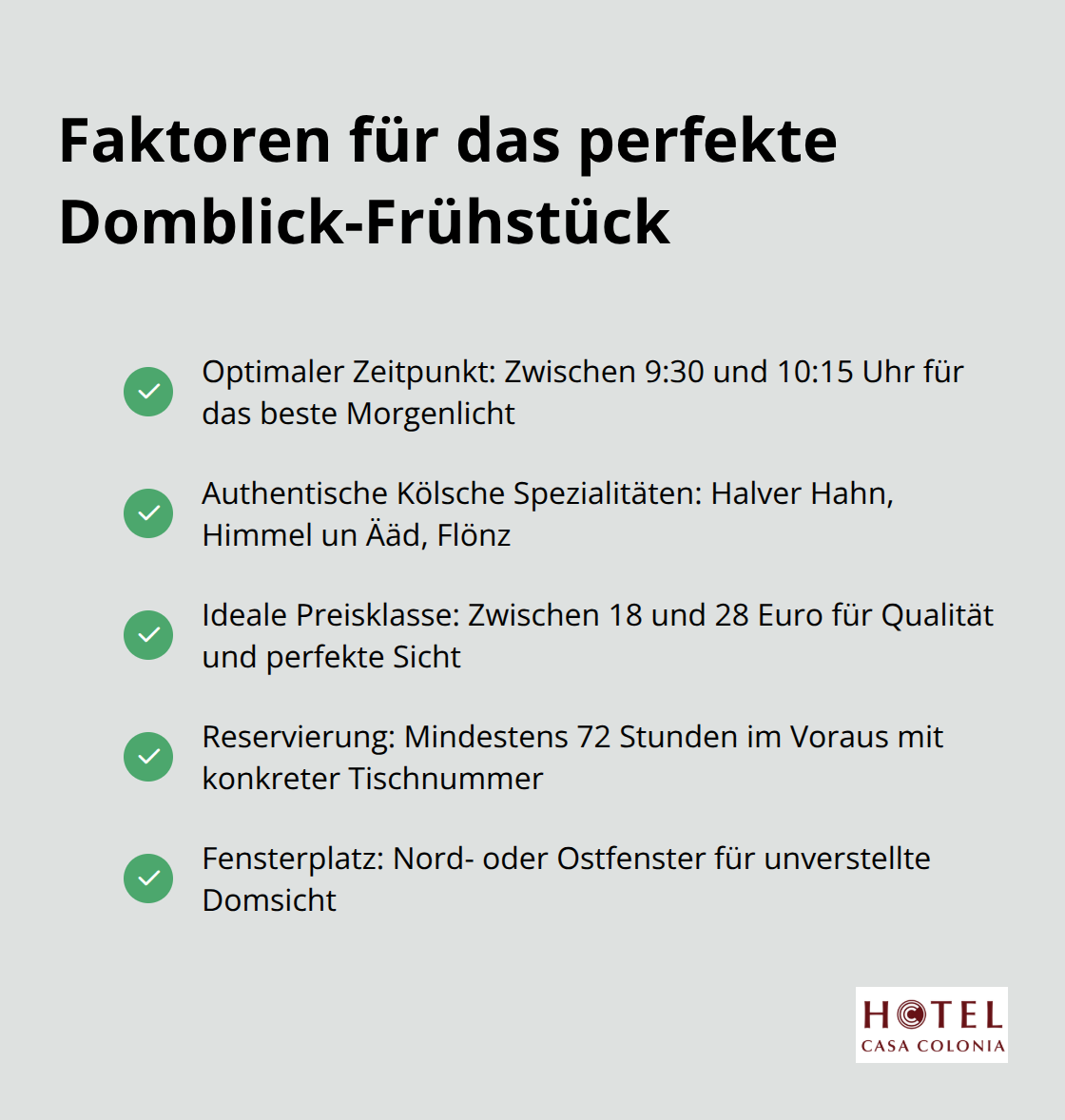 Faktoren für das perfekte Domblick-Frühstück

Optimaler Zeitpunkt: Zwischen 9:30 und 10:15 Uhr für das beste Morgenlicht

Authentische Kölsche Spezialitäten: Halver Hahn, Himmel un Ääd, Flönz

Ideale Preisklasse: Zwischen 18 und 28 Euro für Qualität und perfekte Sicht

Reservierung: Mindestens 72 Stunden im Voraus mit konkreter Tischnummer

Fensterplatz: Nord- oder Ostfenster für unverstellte Domsicht

HOTEL
CASA COLONIA