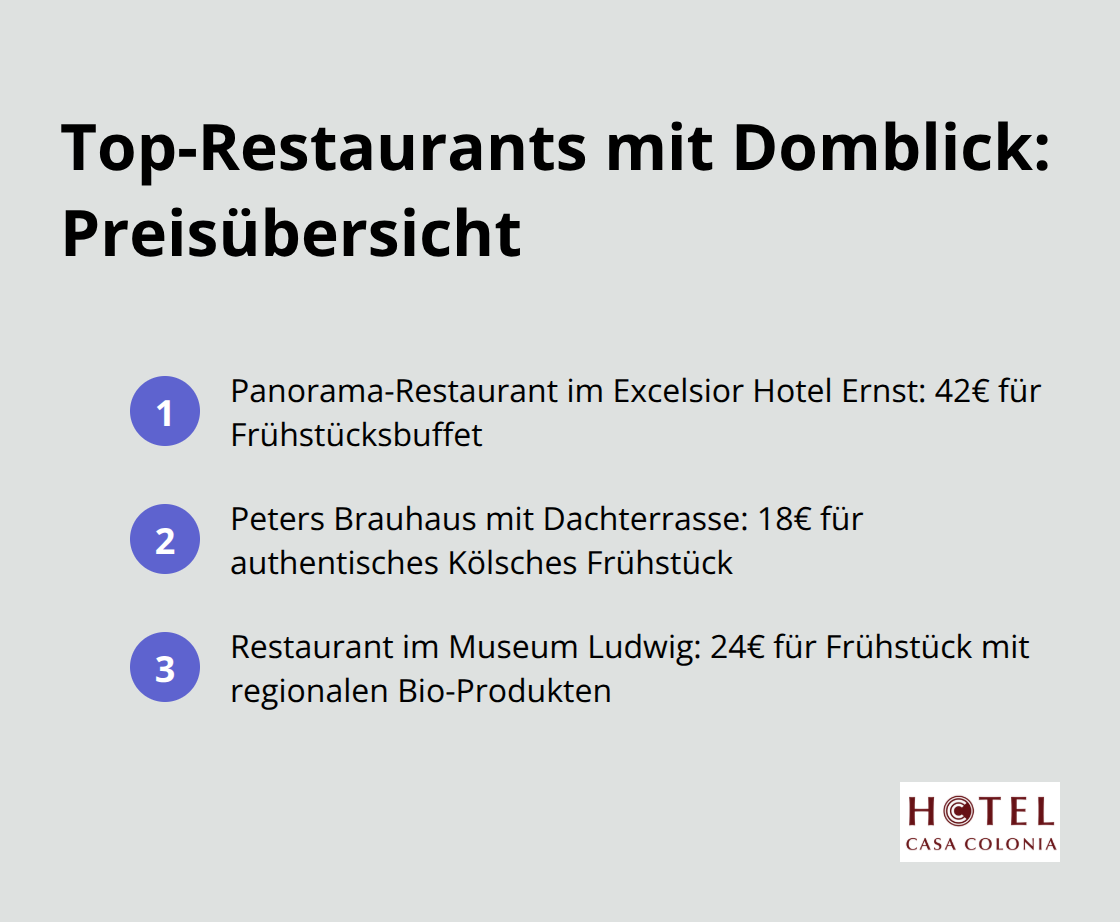 Top-Restaurants mit Domblick: Preisübersicht

1 Panorama-Restaurant im Excelsior Hotel Ernst: 42€ für Frühstücksbuffet

2 Peters Brauhaus mit Dachterrasse: 18€ für authentisches Kölsches Frühstück

3 Restaurant im Museum Ludwig: 24€ für Frühstück mit regionalen Bio-Produkten

HOTEL
CASA COLONIA