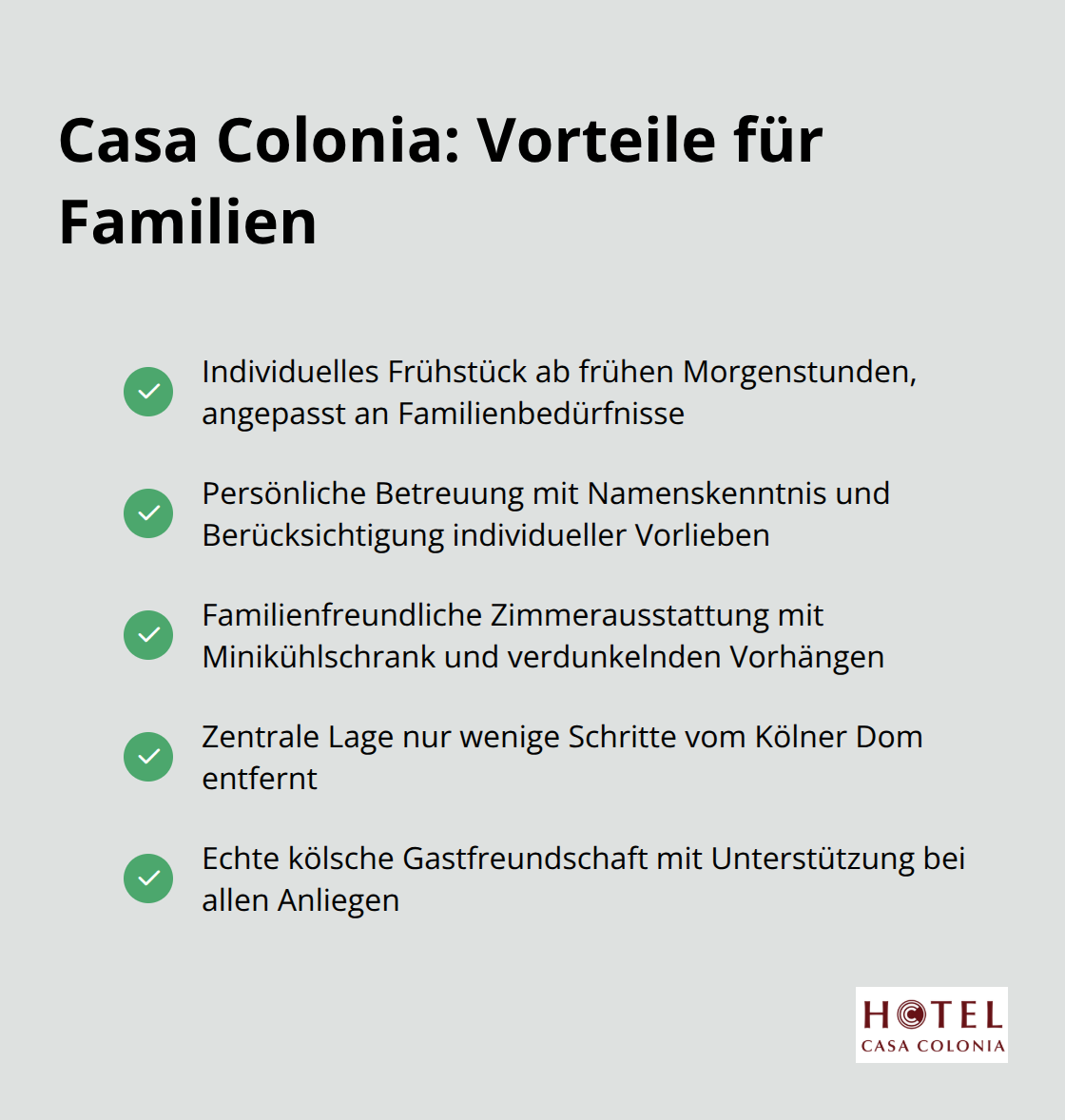 Casa Colonia: Vorteile für Familien

Individuelles Frühstück ab frühen Morgenstunden, angepasst an Familienbedürfnisse

Persönliche Betreuung mit Namenskenntnis und Berücksichtigung individueller Vorlieben

Familienfreundliche Zimmerausstattung mit Minikühlschrank und verdunkelnden Vorhängen

Zentrale Lage nur wenige Schritte vom Kölner Dom entfernt

Echte kölsche Gastfreundschaft mit Unterstützung bei allen Anliegen

HOTEL
CASA COLONIA