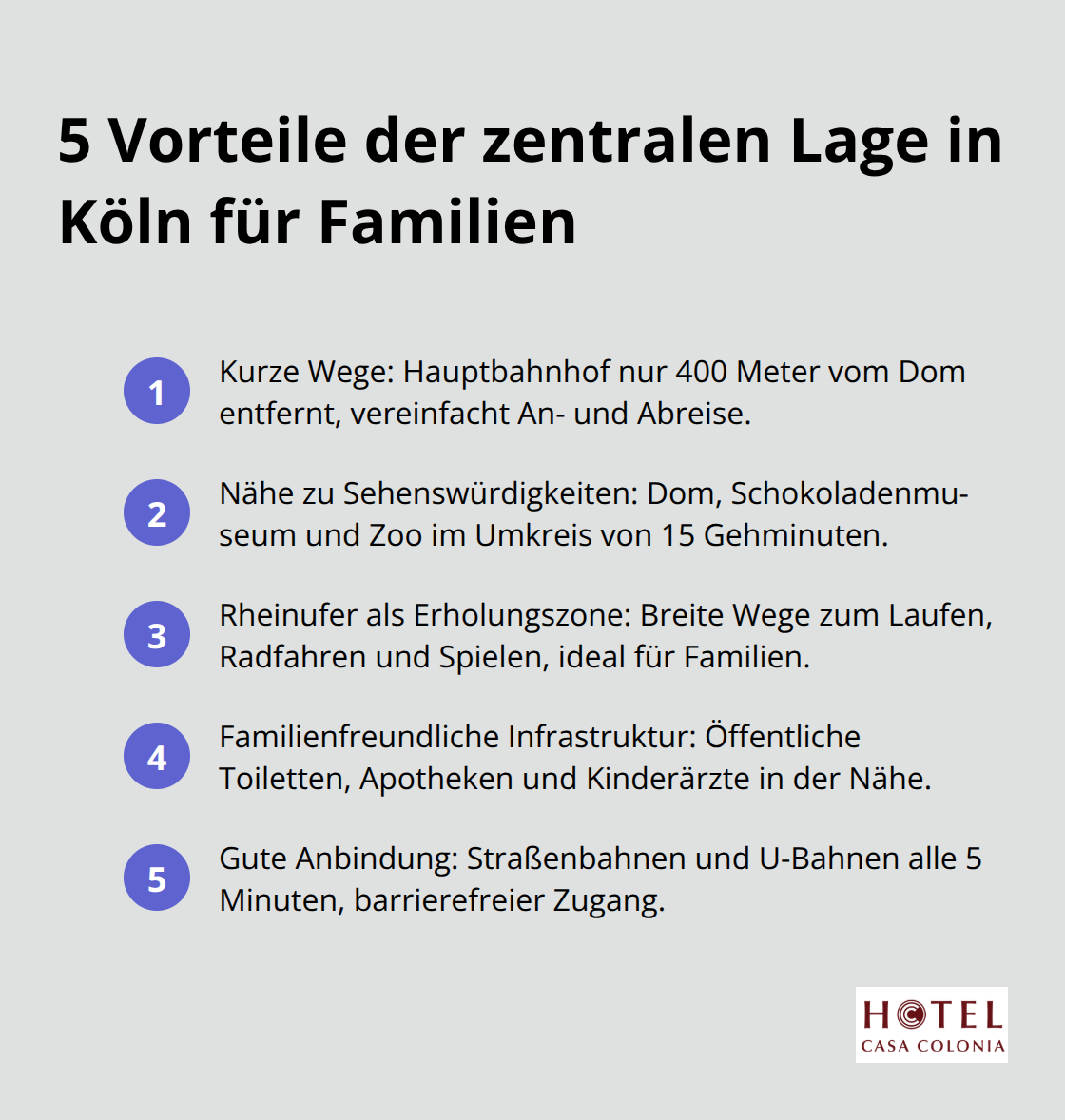 5 Vorteile der zentralen Lage in Köln für Familien

1 Kurze Wege: Hauptbahnhof nur 400 Meter vom Dom entfernt, vereinfacht An- und Abreise.

2 Nähe zu Sehenswürdigkeiten: Dom, Schokoladenmuseum und Zoo im Umkreis von 15 Gehminuten.

3 Rheinufer als Erholungszone: Breite Wege zum Laufen, Radfahren und Spielen, ideal für Familien.

4 Familienfreundliche Infrastruktur: Öffentliche Toiletten, Apotheken und Kinderärzte in der Nähe.

5 Gute Anbindung: Straßenbahnen und U-Bahnen alle 5 Minuten, barrierefreier Zugang.

HOTEL
CASA COLONIA