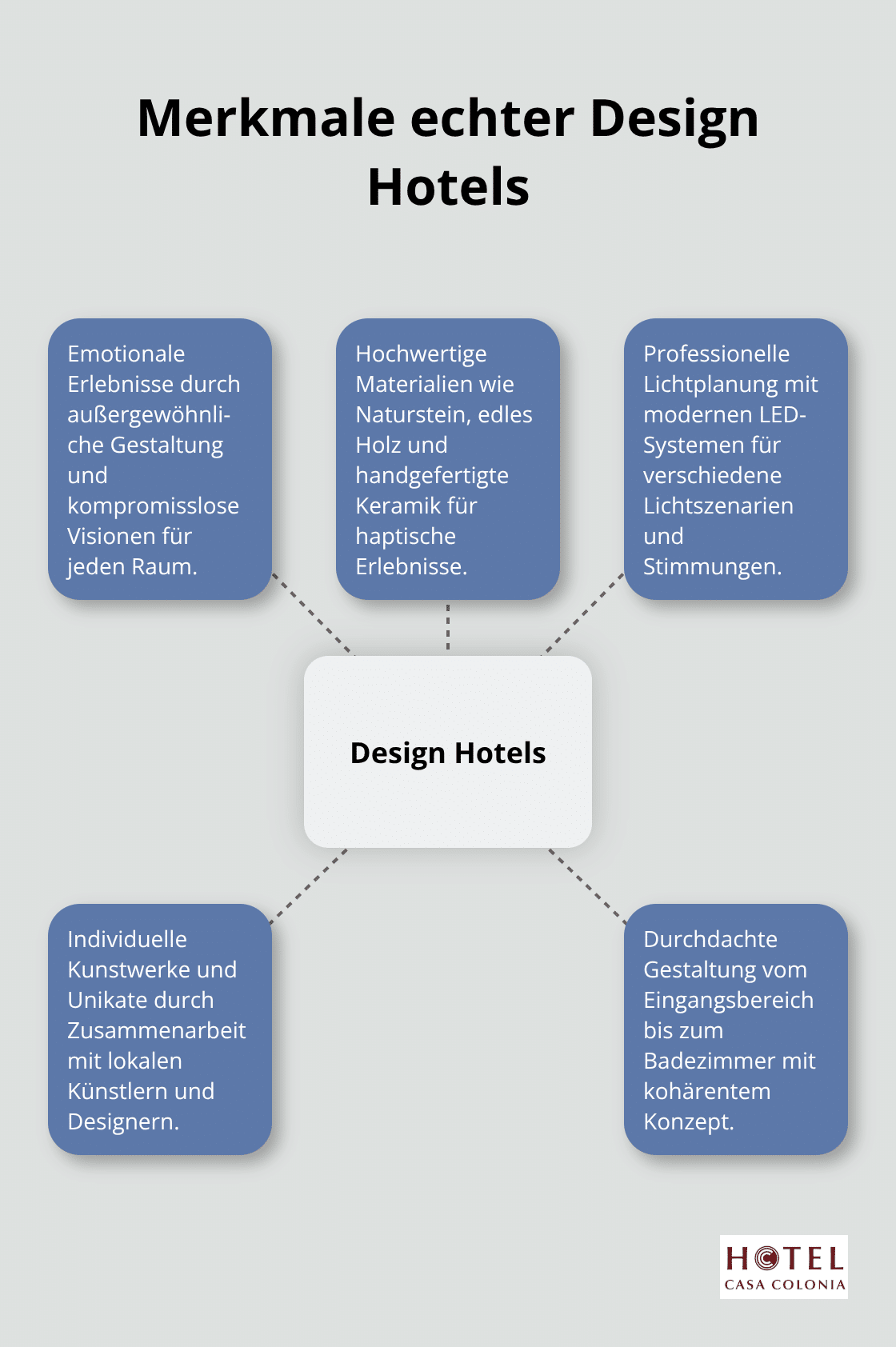 Merkmale echter Design Hotels

Emotionale Erlebnisse durch außergewöhnliche Gestaltung und kompromisslose Visionen für jeden Raum.

Hochwertige Materialien wie Naturstein, edles Holz und handgefertigte Keramik für haptische Erlebnisse.

Professionelle Lichtplanung mit modernen LED-Systemen für verschiedene Lichtszenarien und Stimmungen.

Design Hotels

Individuelle Kunstwerke und Unikate durch Zusammenarbeit mit lokalen Künstlern und Designern.

Durchdachte Gestaltung vom Eingangsbereich bis zum Badezimmer mit kohärentem Konzept.

HOTEL
CASA COLONIA