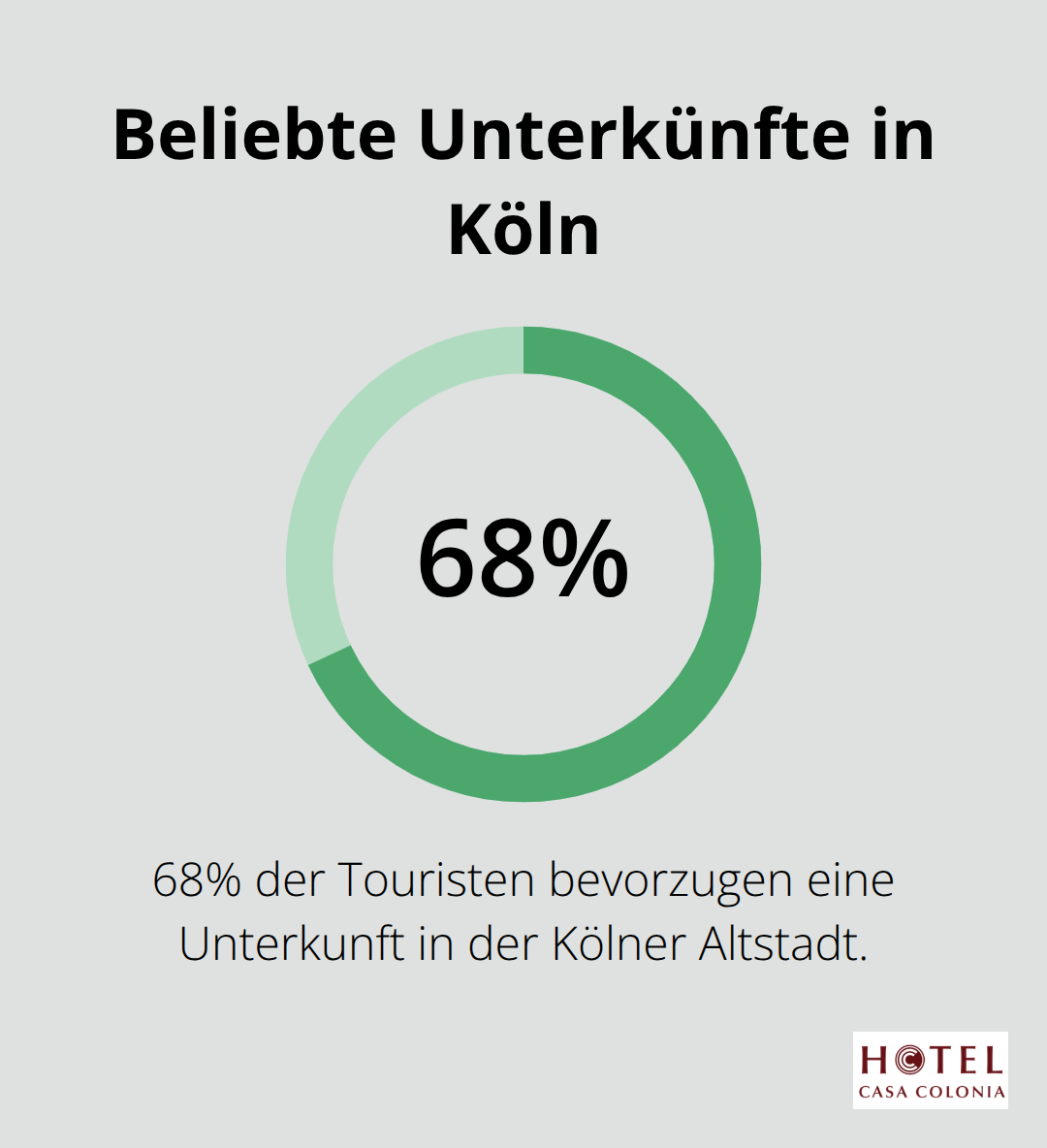 Beliebte Unterkünfte in Köln

68%

68% der Touristen bevorzugen eine Unterkunft in der Kölner Altstadt.

HOTEL
CASA COLONIA