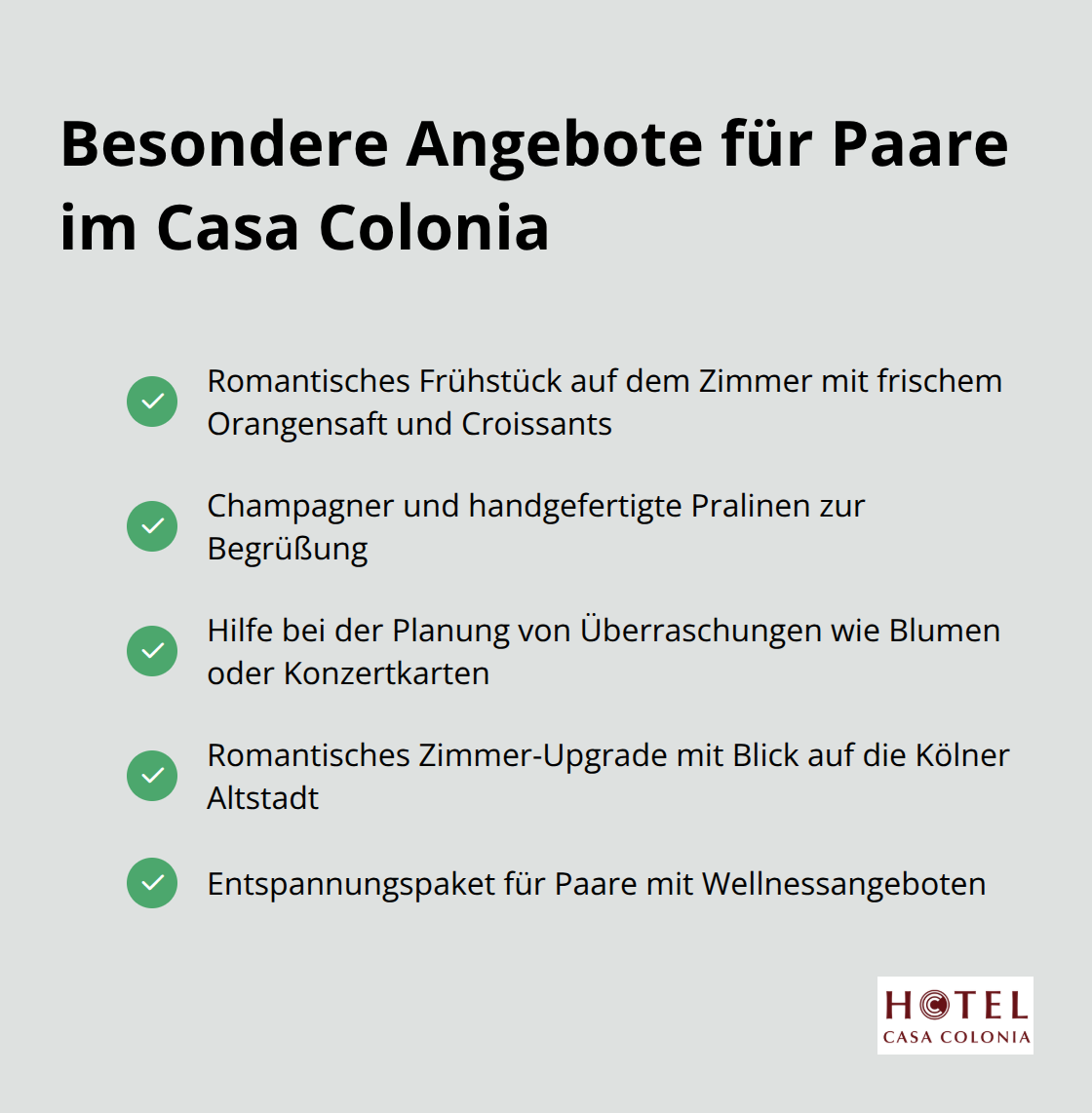 Besondere Angebote für Paare im Casa Colonia

Romantisches Frühstück auf dem Zimmer mit frischem Orangensaft und Croissants

Champagner und handgefertigte Pralinen zur Begrüßung

Hilfe bei der Planung von Überraschungen wie Blumen oder Konzertkarten

Romantisches Zimmer-Upgrade mit Blick auf die Kölner Altstadt

Entspannungspaket für Paare mit Wellnessangeboten

HOTEL
CASA COLONIA