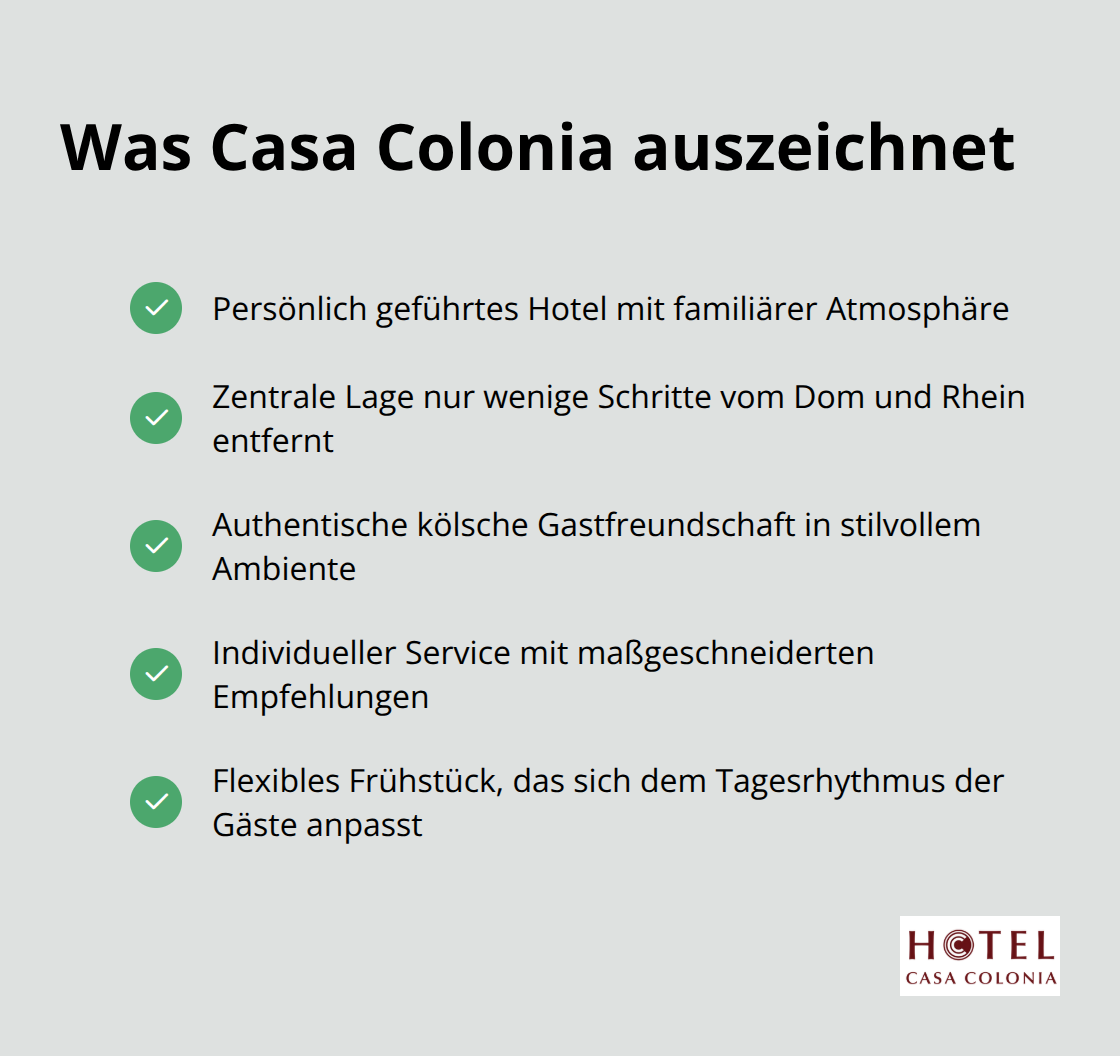 Was Casa Colonia auszeichnet

Persönlich geführtes Hotel mit familiärer Atmosphäre

Zentrale Lage nur wenige Schritte vom Dom und Rhein entfernt

Authentische kölsche Gastfreundschaft in stilvollem Ambiente

Individueller Service mit maßgeschneiderten Empfehlungen

Flexibles Frühstück, das sich dem Tagesrhythmus der Gäste anpasst

HOTEL
CASA COLONIA