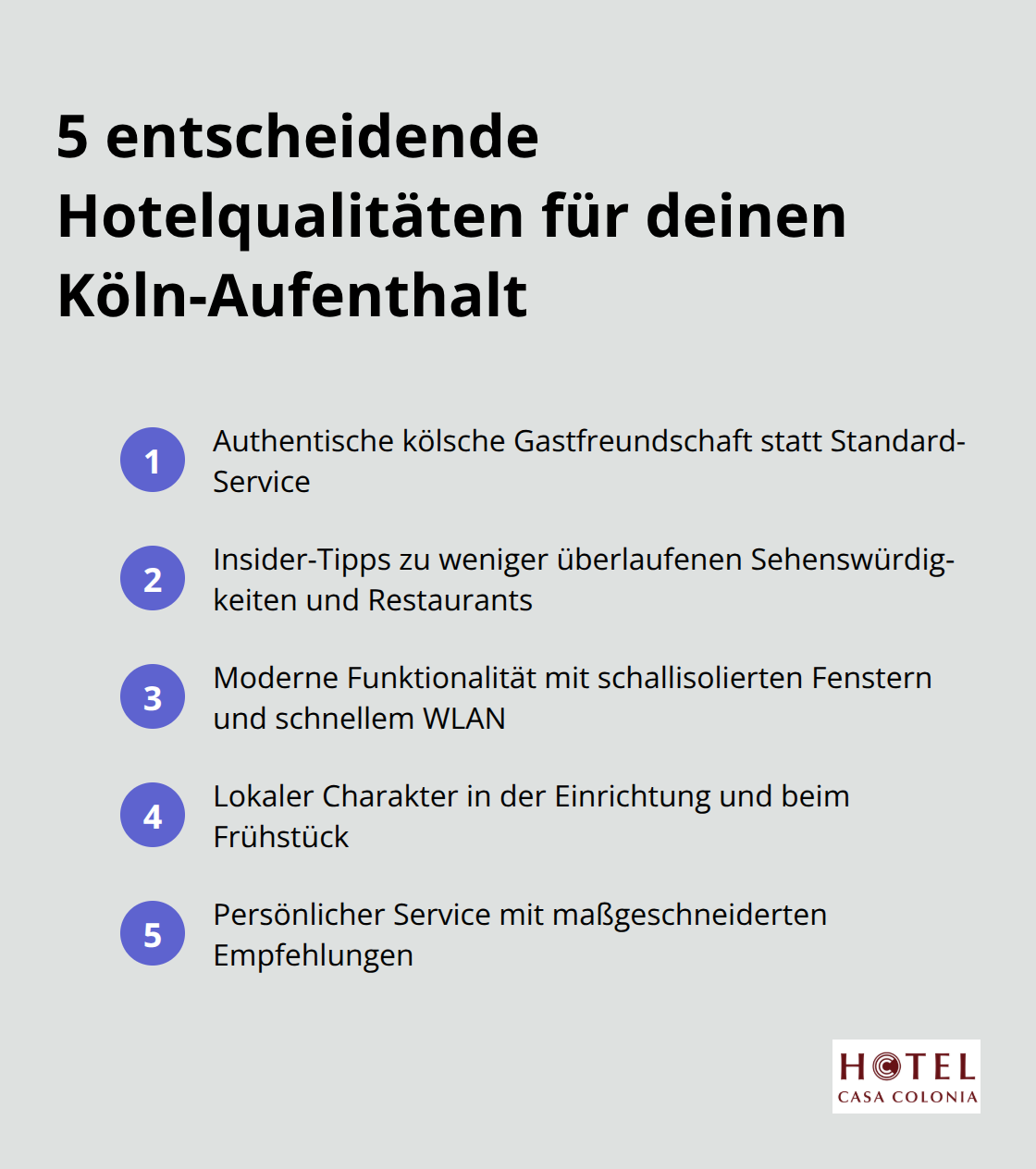 5 entscheidende Hotelqualitäten für deinen Köln-Aufenthalt

1 Authentische kölsche Gastfreundschaft statt Standard-Service

2 Insider-Tipps zu weniger überlaufenen Sehenswürdigkeiten und Restaurants

3 Moderne Funktionalität mit schallisolierten Fenstern und schnellem WLAN

4 Lokaler Charakter in der Einrichtung und beim Frühstück

5 Persönlicher Service mit maßgeschneiderten Empfehlungen

HOTEL
CASA COLONIA