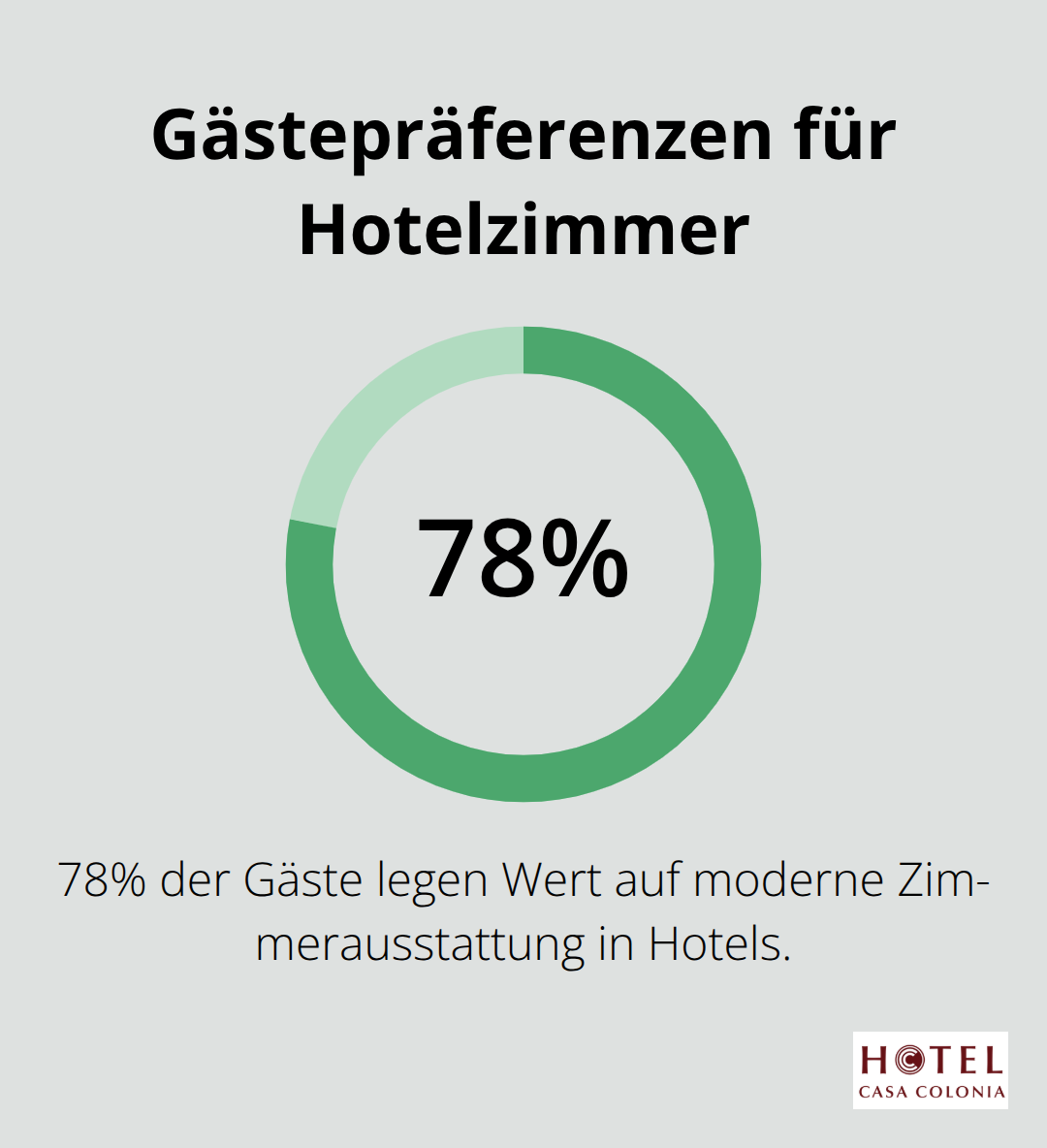 Gästepräferenzen für Hotelzimmer

78%

78% der Gäste legen Wert auf moderne Zimmerausstattung in Hotels.

HOTEL
CASA COLONIA