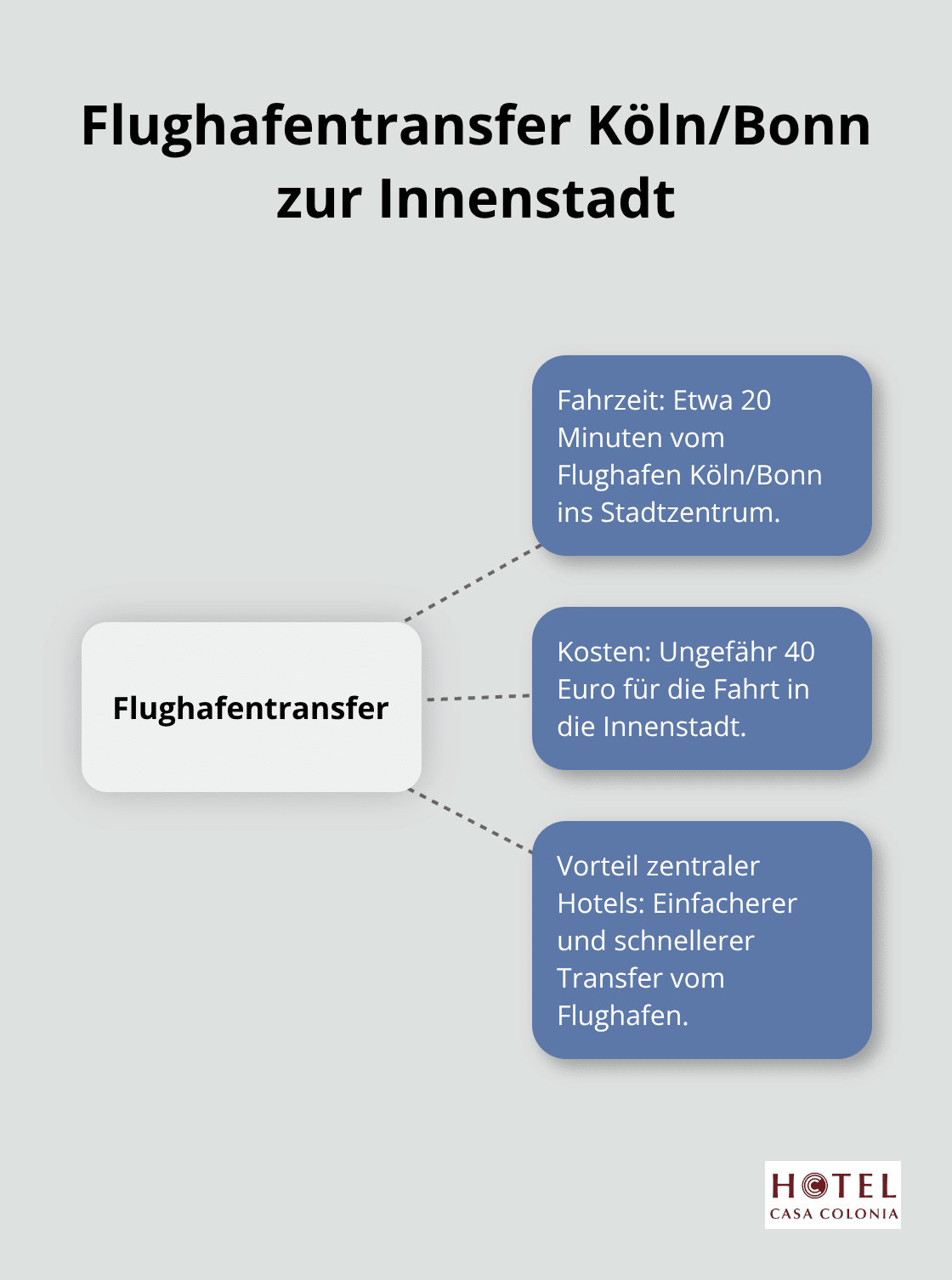 Flughafentransfer Köln/Bonn zur Innenstadt

Flughafentransfer

Fahrzeit: Etwa 20 Minuten vom Flughafen Köln/Bonn ins Stadtzentrum.

Kosten: Ungefähr 40 Euro für die Fahrt in die Innenstadt.

Vorteil zentraler Hotels: Einfacherer und schnellerer Transfer vom Flughafen.

HOTEL
CASA COLONIA