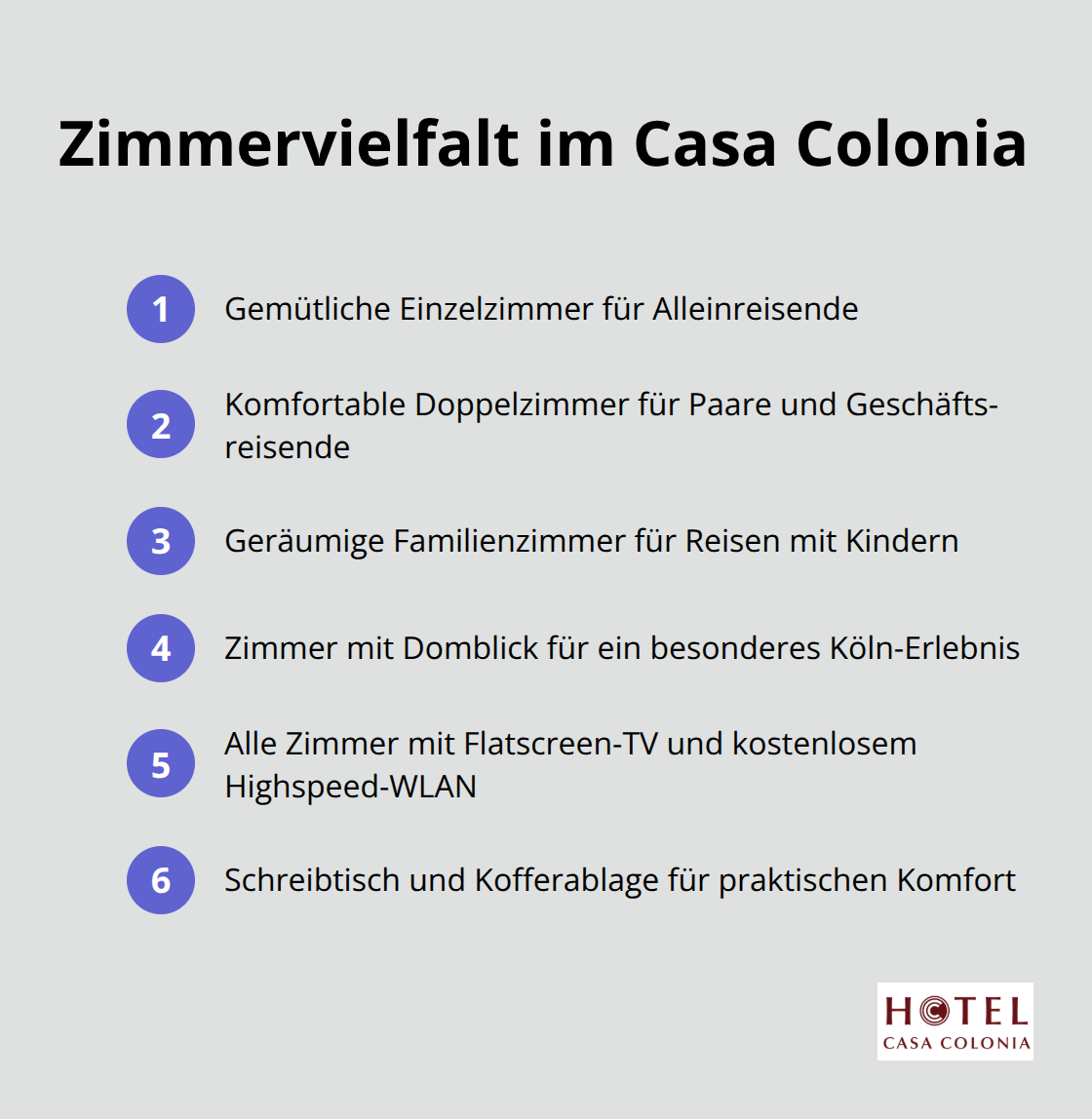 Zimmervielfalt im Casa Colonia

1 Gemütliche Einzelzimmer für Alleinreisende

2 Komfortable Doppelzimmer für Paare und Geschäftsreisende

3 Geräumige Familienzimmer für Reisen mit Kindern

4 Zimmer mit Domblick für ein besonderes Köln-Erlebnis

5 Alle Zimmer mit Flatscreen-TV und kostenlosem Highspeed-WLAN

6 Schreibtisch und Kofferablage für praktischen Komfort

HOTEL
CASA COLONIA