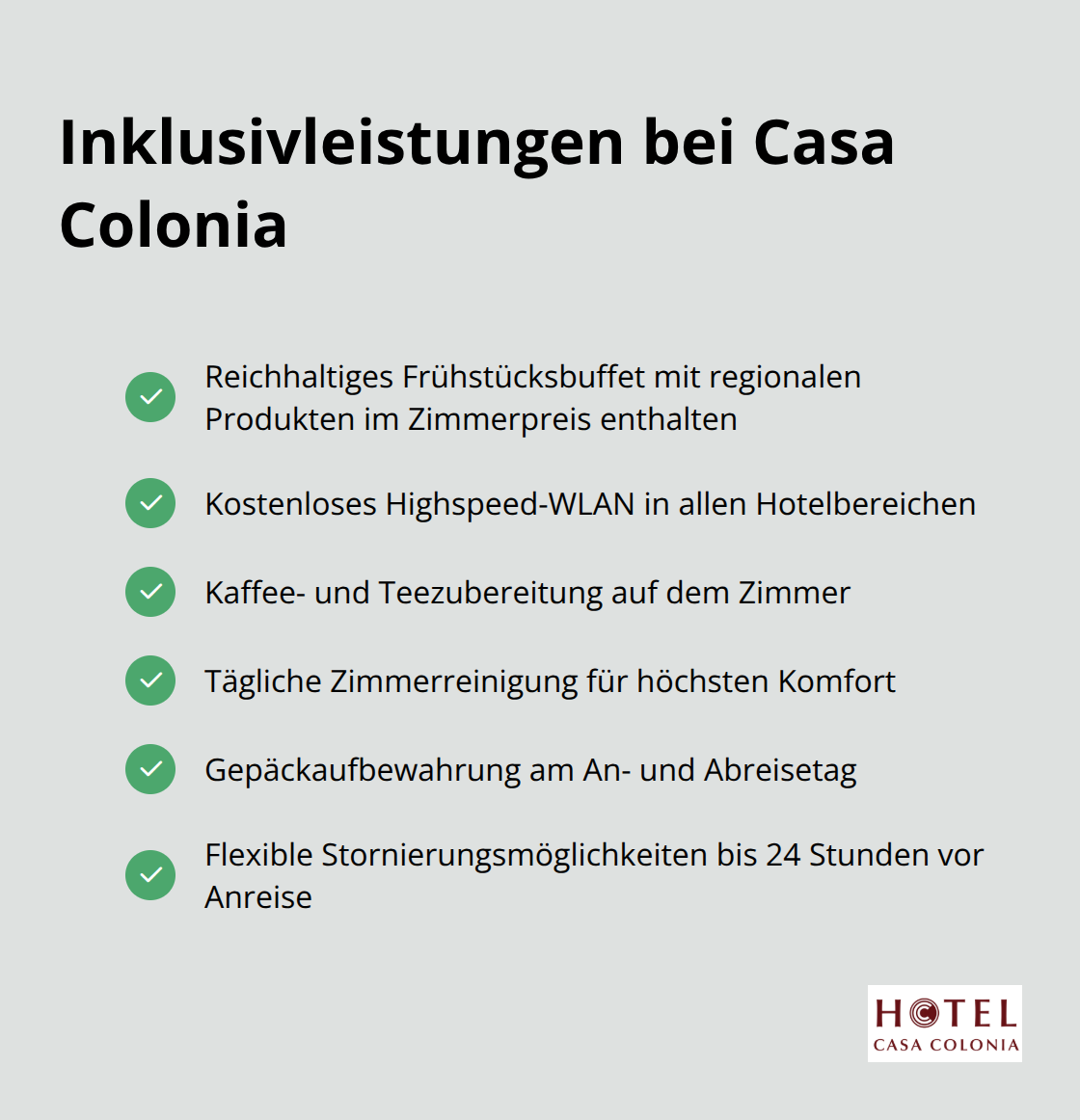 Inklusivleistungen bei Casa Colonia

Reichhaltiges Frühstücksbuffet mit regionalen Produkten im Zimmerpreis enthalten

Kostenloses Highspeed-WLAN in allen Hotelbereichen

Kaffee- und Teezubereitung auf dem Zimmer

Tägliche Zimmerreinigung für höchsten Komfort

Gepäckaufbewahrung am An- und Abreisetag

Flexible Stornierungsmöglichkeiten bis 24 Stunden vor Anreise

HOTEL
CASA COLONIA