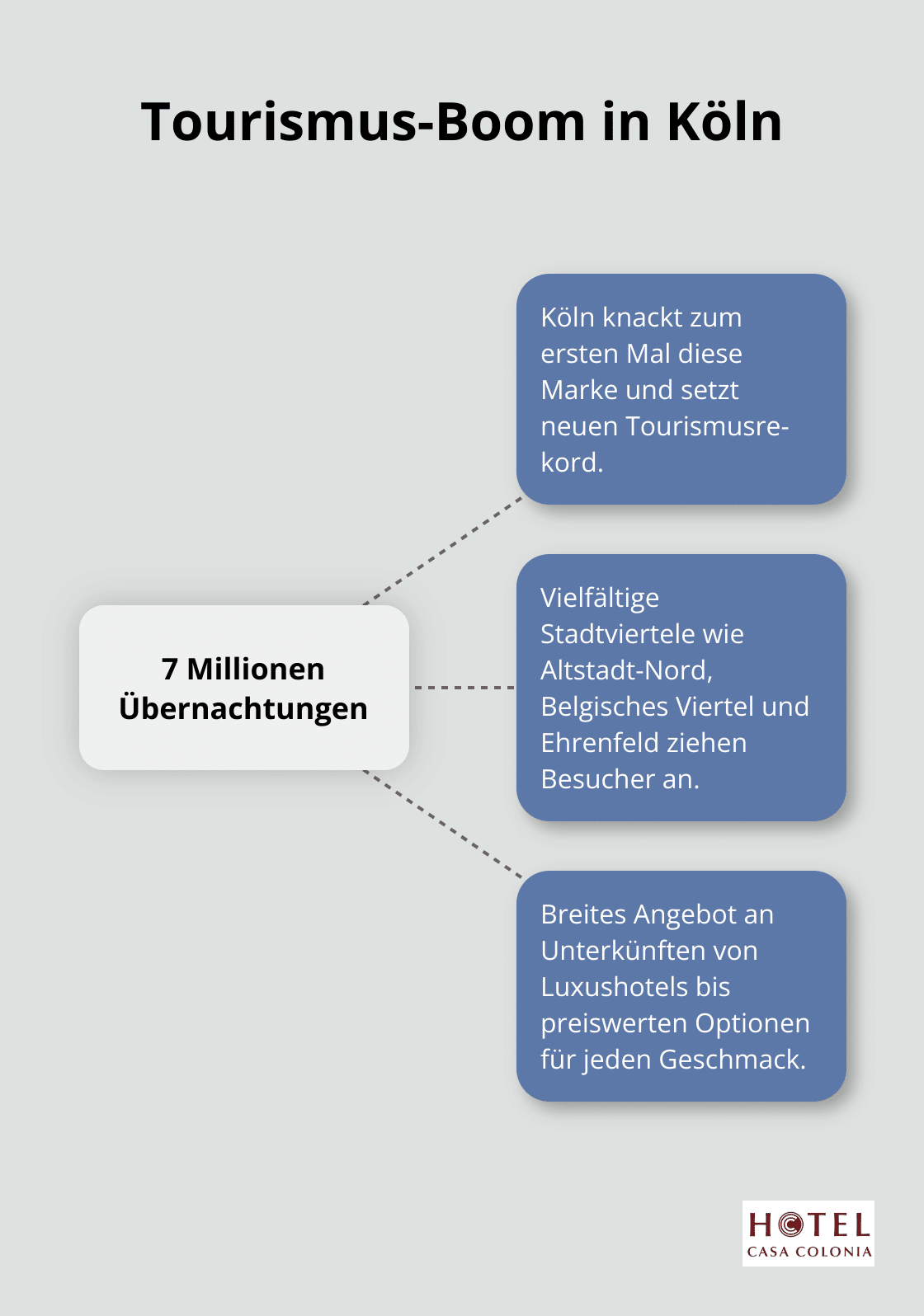 Tourismus-Boom in Köln

7 Millionen Übernachtungen

Köln knackt zum ersten Mal diese Marke und setzt neuen Tourismusrekord.

Vielfältige Stadtviertele wie Altstadt-Nord, Belgisches Viertel und Ehrenfeld ziehen Besucher an.

Breites Angebot an Unterkünften von Luxushotels bis preiswerten Optionen für jeden Geschmack.

HOTEL
CASA COLONIA